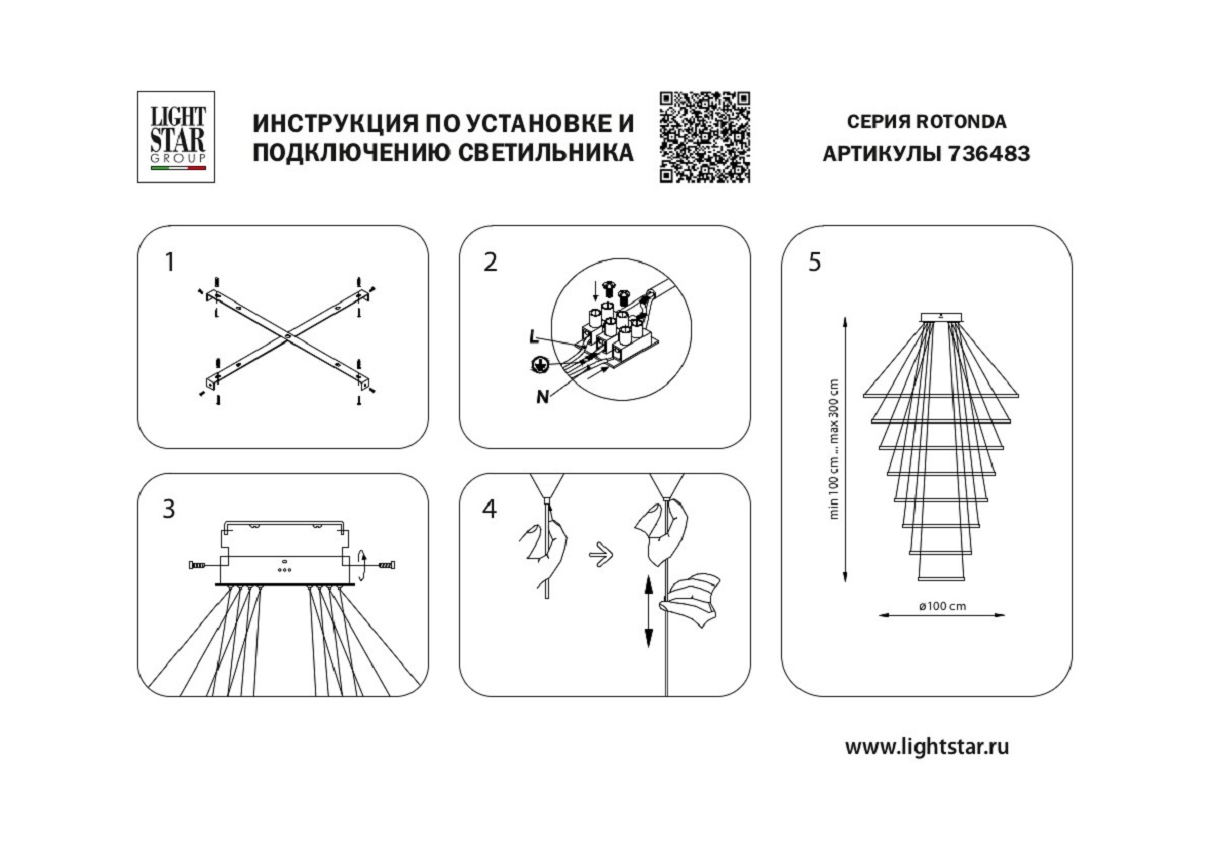 LIGHT STAR GROUP

ИНСТРУКЦИЯ ПО УСТАНОВКЕ И ПОДКЛЮЧЕНИЮ СВЕТИЛЬНИКА

СЕРИЯ ROTONDA
АРТИКУЛЫ 736483

1

2

L

N

3

4

5

min 100 cm ... max 300 cm

ø100 cm

www.lightstar.ru