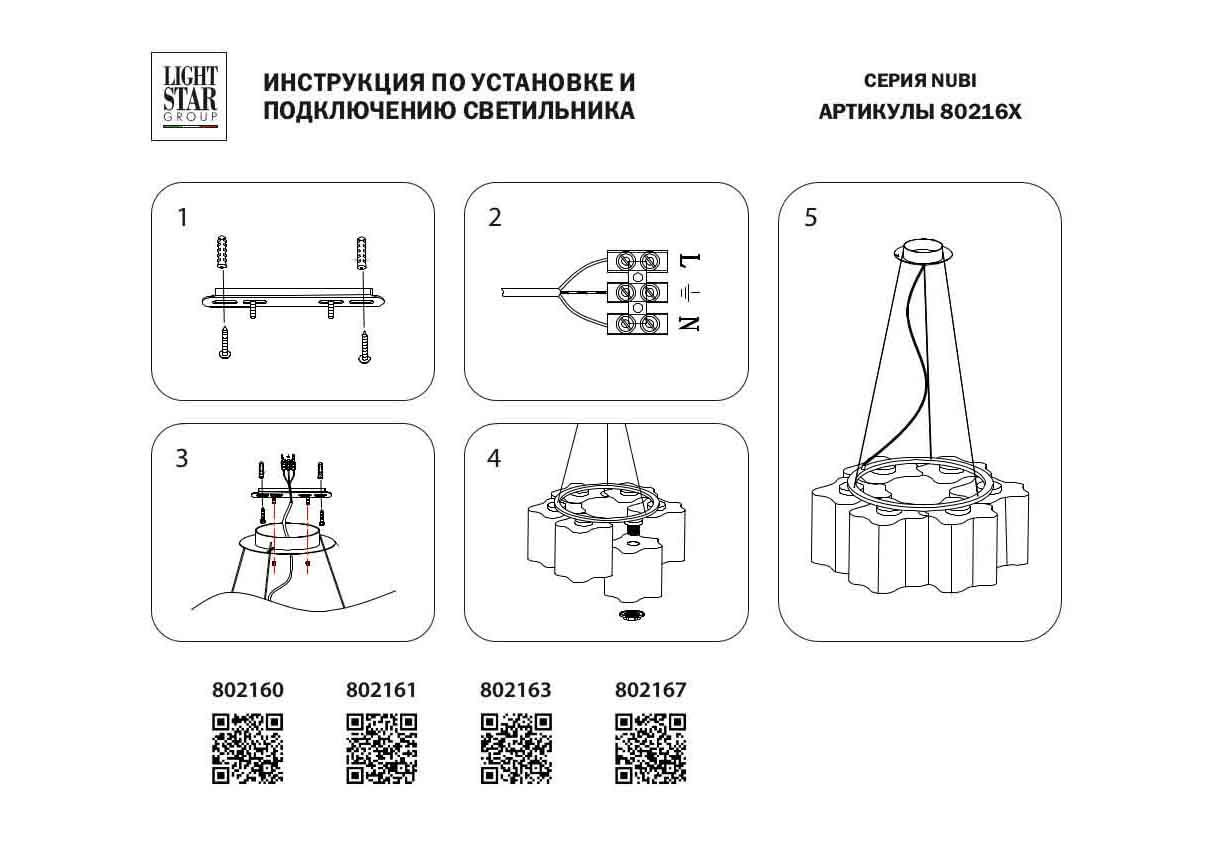 LIGHT STAR GROUP

ИНСТРУКЦИЯ ПО УСТАНОВКЕ И ПОДКЛЮЧЕНИЮ СВЕТИЛЬНИКА

СЕРИЯ NUBI
АРТИКУЛЫ 80216X

1

2

L
N

3

4

5

802160

802161

802163

802167