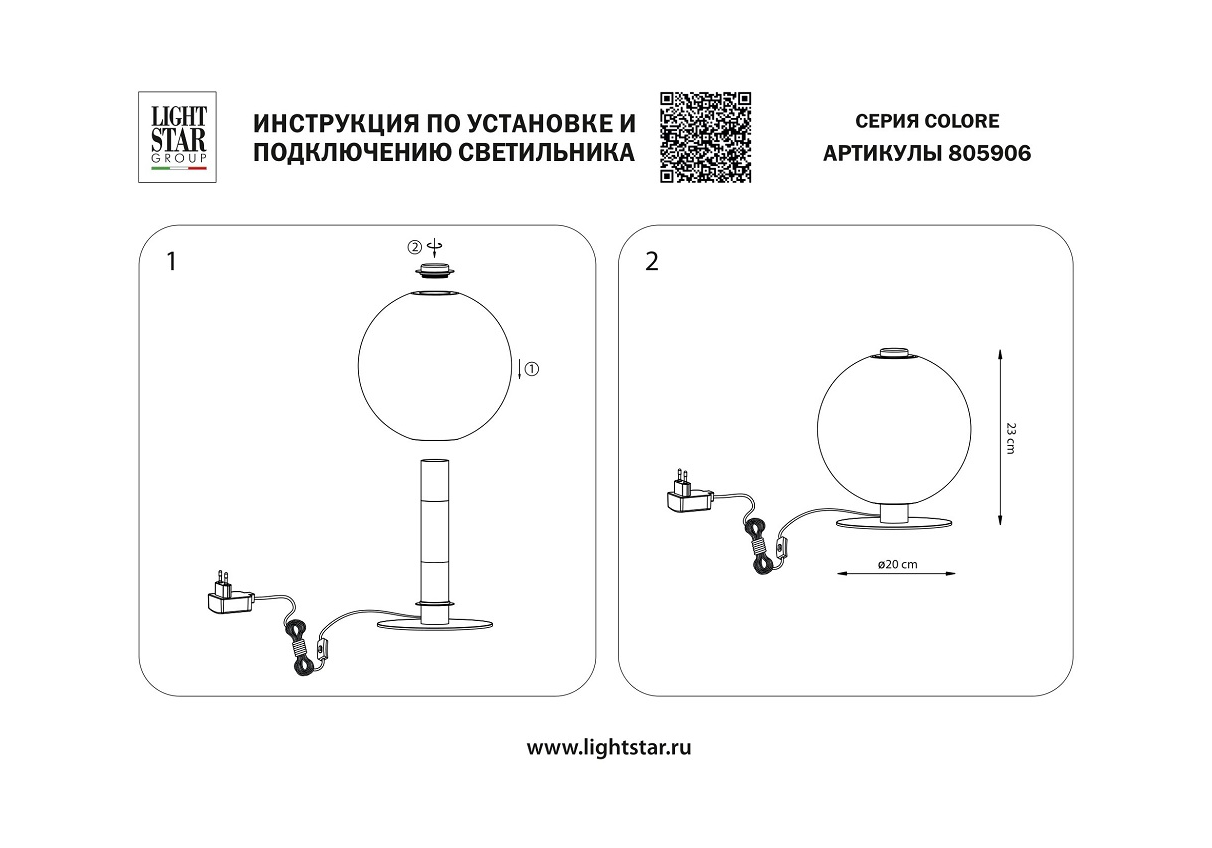 LIGHT STAR GROUP

ИНСТРУКЦИЯ ПО УСТАНОВКЕ И ПОДКЛЮЧЕНИЮ СВЕТИЛЬНИКА

СЕРИЯ COLORE
АРТИКУЛЫ 805906

1

②

①

2

23 cm

ø20 cm

www.lightstar.ru