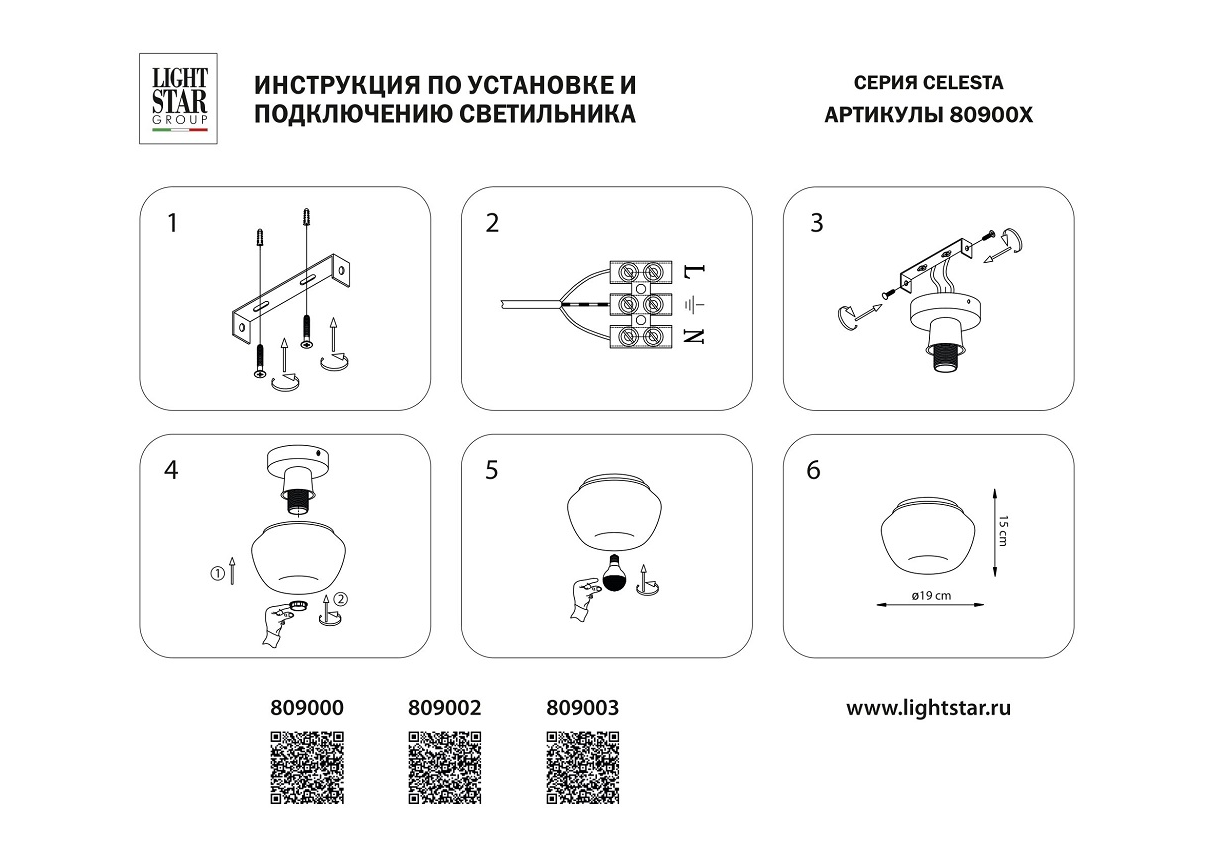 LIGHT STAR GROUP

ИНСТРУКЦИЯ ПО УСТАНОВКЕ И ПОДКЛЮЧЕНИЮ СВЕТИЛЬНИКА

СЕРИЯ CELESTA
АРТИКУЛЫ 80900X

1

2

L
N

3

4

①
②

5

6

15 cm
ø19 cm

809000 809002 809003

www.lightstar.ru