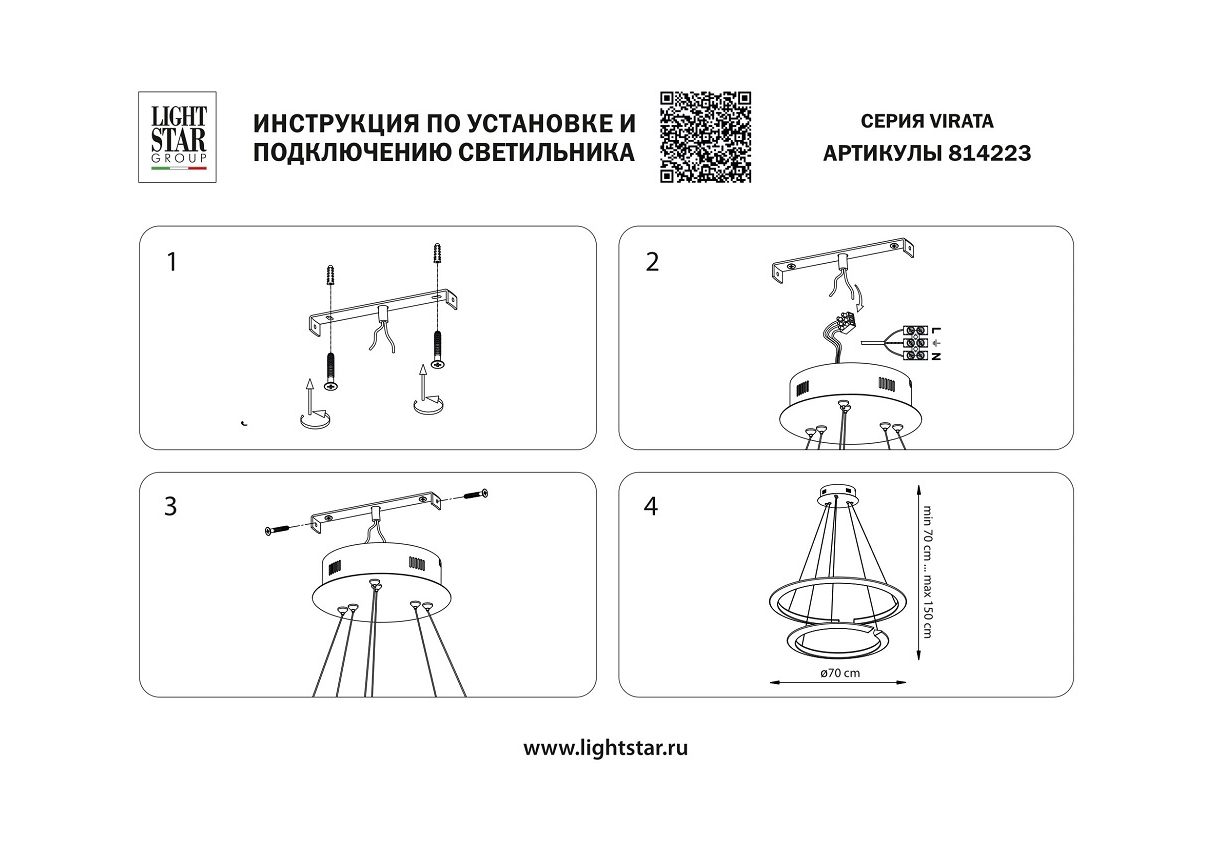 LIGHT STAR GROUP

ИНСТРУКЦИЯ ПО УСТАНОВКЕ И ПОДКЛЮЧЕНИЮ СВЕТИЛЬНИКА

СЕРИЯ VIRATA
АРТИКУЛЫ 814223

1

2

L
N

3

4

min 70 cm ... max 150 cm

ø70 cm

www.lightstar.ru