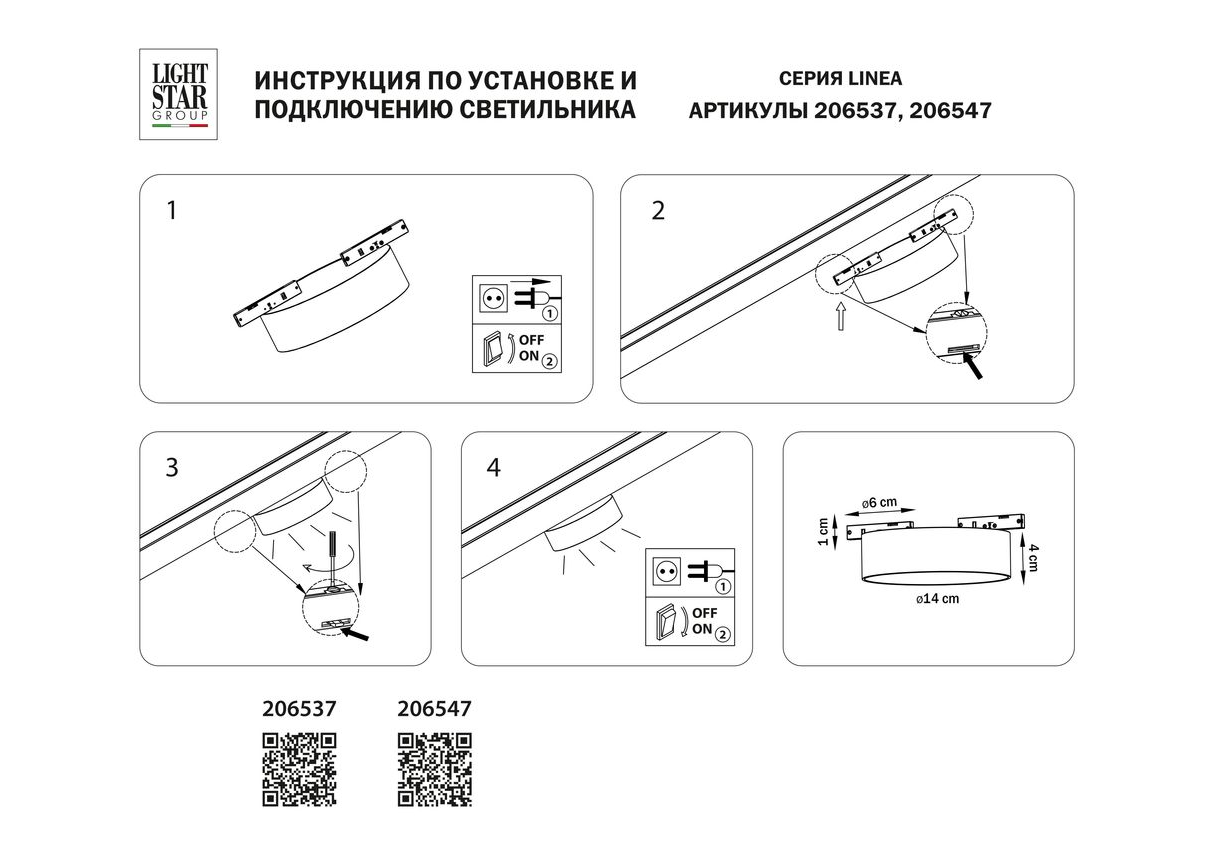 LIGHT STAR GROUP

ИНСТРУКЦИЯ ПО УСТАНОВКЕ И ПОДКЛЮЧЕНИЮ СВЕТИЛЬНИКА

СЕРИЯ LINEA
АРТИКУЛЫ 206537, 206547

1

1
OFF
ON 2

2

3

4

1
OFF
ON 2

ø6 cm
1 cm
4 cm
ø14 cm

206537

206547