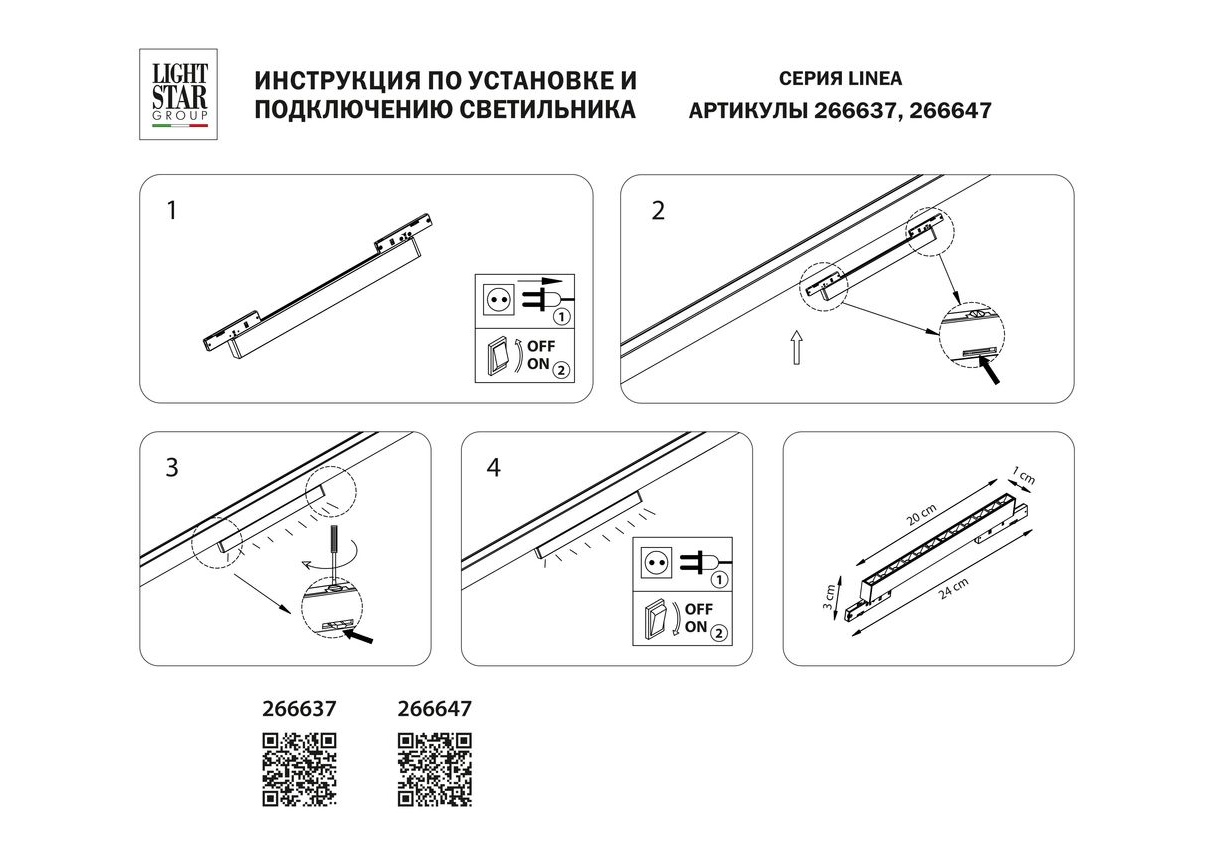 LIGHT STAR GROUP

ИНСТРУКЦИЯ ПО УСТАНОВКЕ И ПОДКЛЮЧЕНИЮ СВЕТИЛЬНИКА

СЕРИЯ LINEA
АРТИКУЛЫ 266637, 266647

1

1
OFF
ON 2

2

3

4

1
OFF
ON 2

1 cm
20 cm
3 cm
24 cm

266637

266647