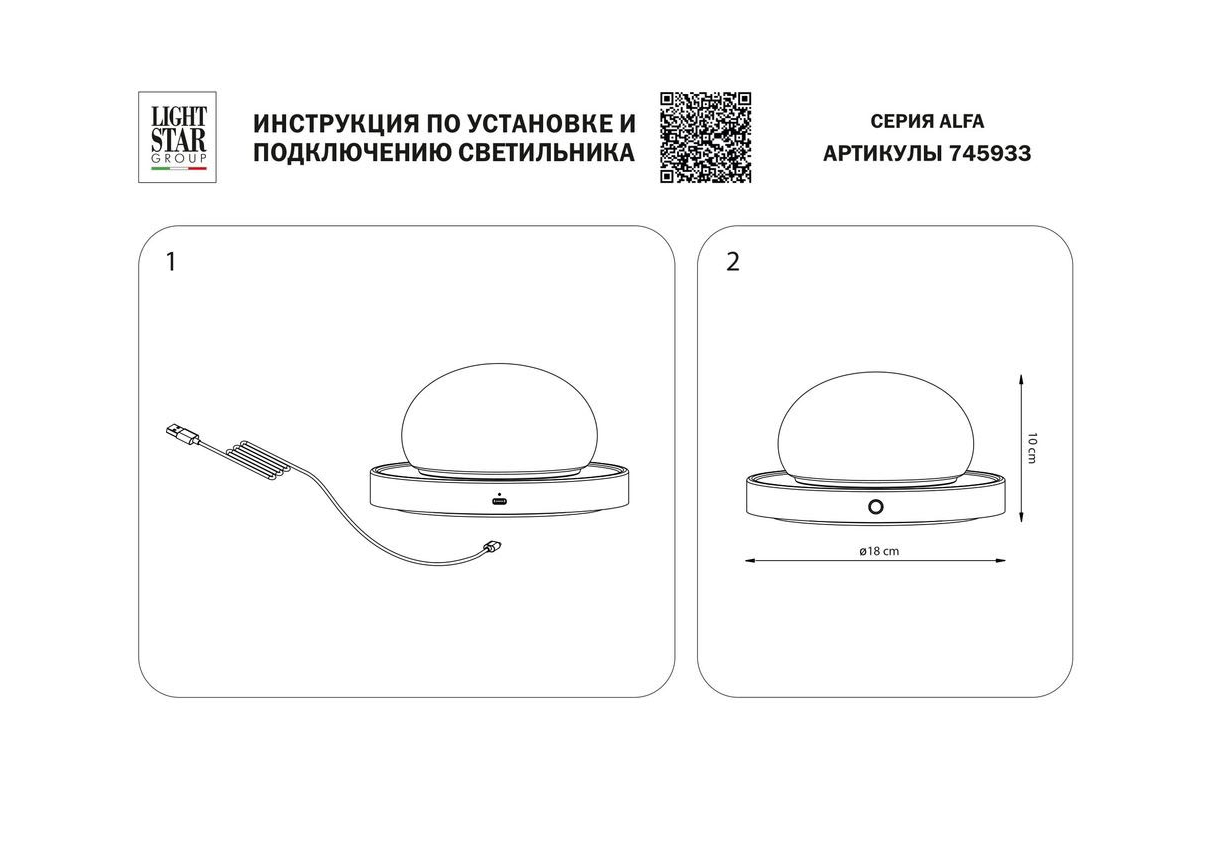 LIGHT STAR GROUP

ИНСТРУКЦИЯ ПО УСТАНОВКЕ И ПОДКЛЮЧЕНИЮ СВЕТИЛЬНИКА

СЕРИЯ ALFA
АРТИКУЛЫ 745933

1

2

10 cm

ø18 cm