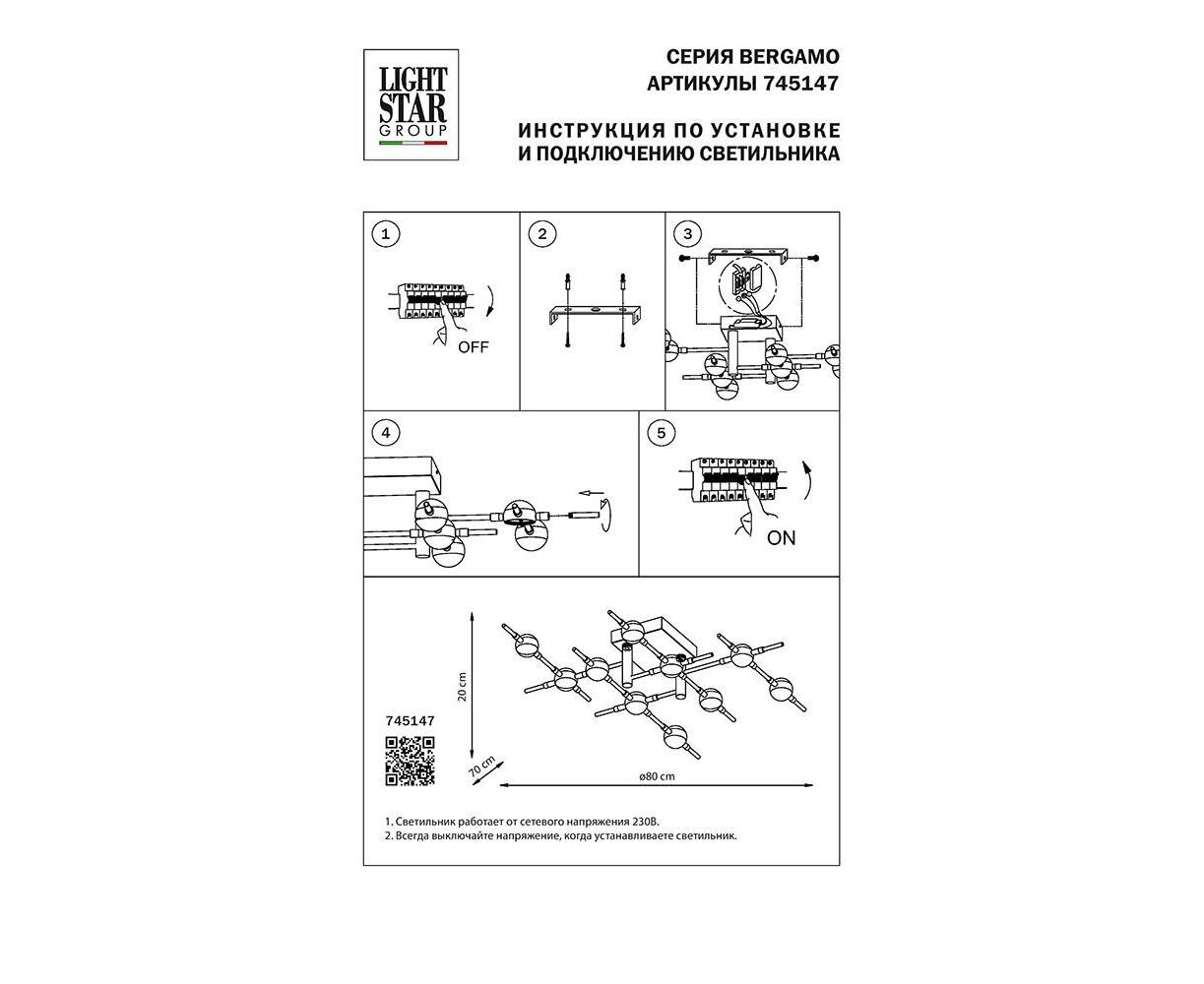 LIGHT STAR GROUP

СЕРИЯ BERGAMO
АРТИКУЛЫ 745147

ИНСТРУКЦИЯ ПО УСТАНОВКЕ
И ПОДКЛЮЧЕНИЮ СВЕТИЛЬНИКА

1

OFF

2

3

4

5

ON

745147

20 cm

70 cm

ø80 cm

1. Светильник работает от сетевого напряжения 230В.
2. Всегда выключайте напряжение, когда устанавливаете светильник.