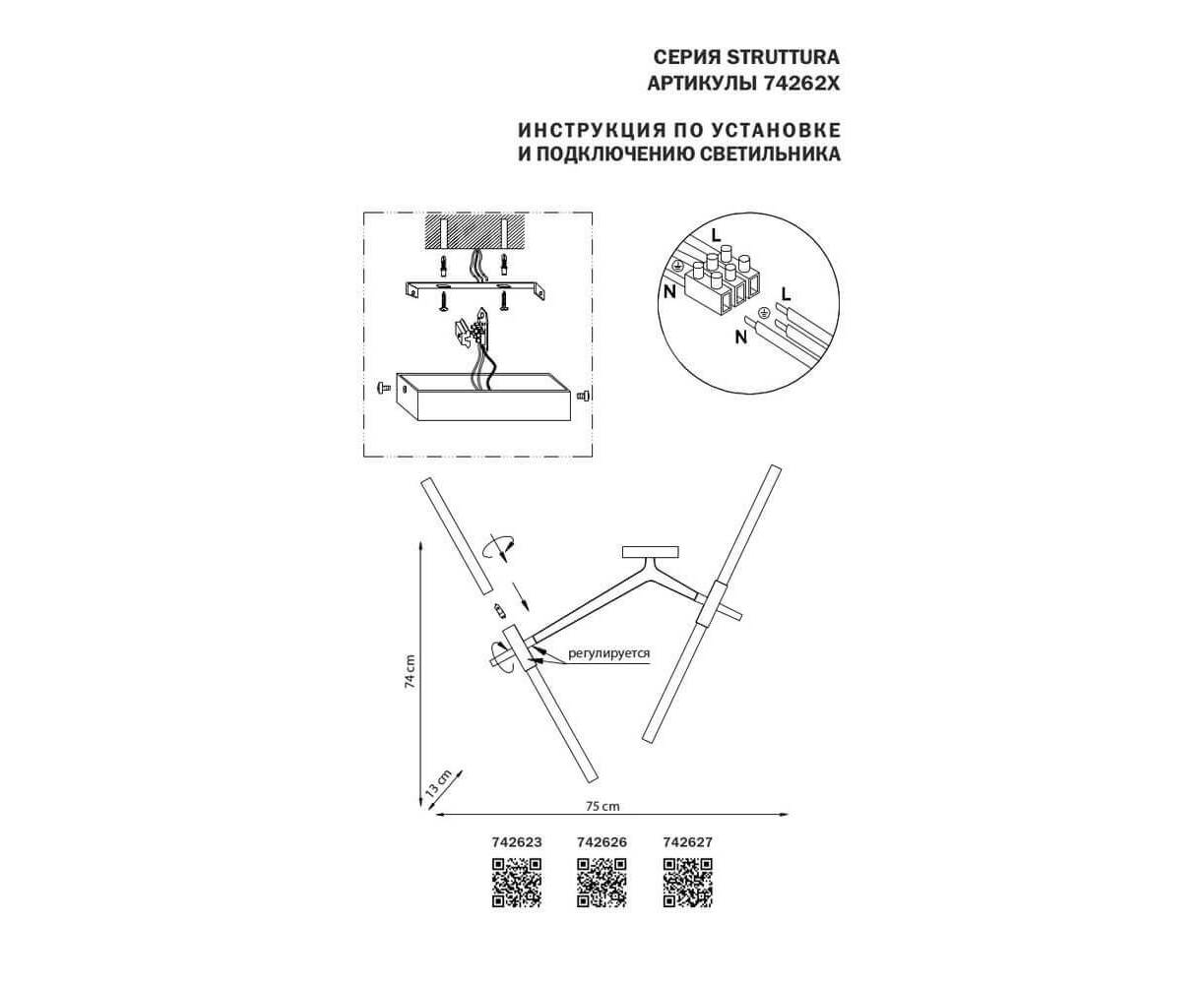 СЕРИЯ STRUTTURA
АРТИКУЛЫ 74262X

ИНСТРУКЦИЯ ПО УСТАНОВКЕ
И ПОДКЛЮЧЕНИЮ СВЕТИЛЬНИКА

L
N
L
N

регулируется

74 cm
13 cm
75 cm

742623 742626 742627