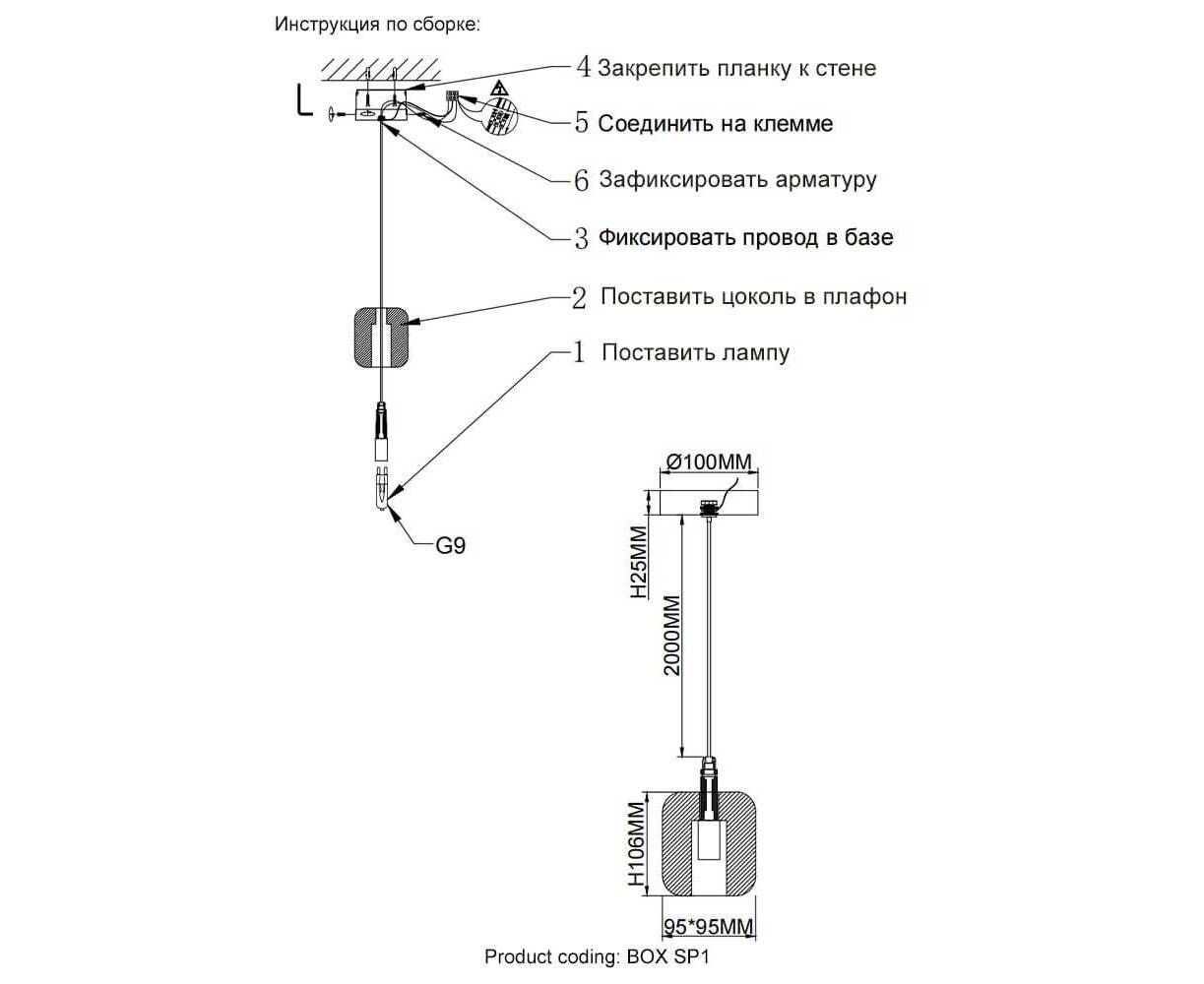 Инструкция по сборке:

L

4 Закрепить планку к стене

5 Соединить на клемме

6 Зафиксировать арматуру

3 Фиксировать провод в базе

2 Поставить цоколь в плафон

1 Поставить лампу

G9

Ø100MM

H25MM

2000MM

H106MM

95*95MM

Product coding: BOX SP1