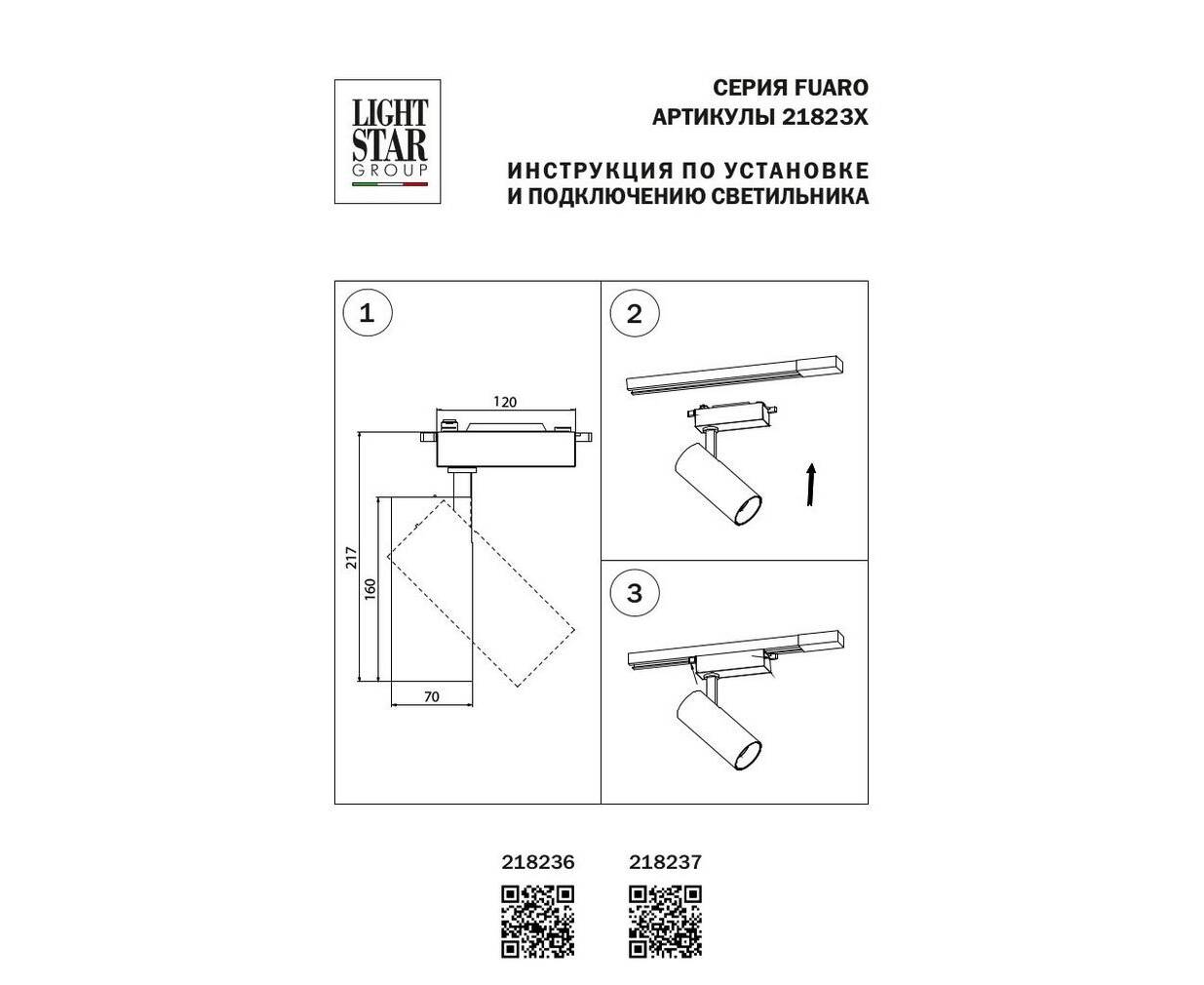 LIGHT STAR GROUP

СЕРИЯ FUARO
АРТИКУЛЫ 21823X

ИНСТРУКЦИЯ ПО УСТАНОВКЕ
И ПОДКЛЮЧЕНИЮ СВЕТИЛЬНИКА

1

120

217

160

70

2

3

218236

218237