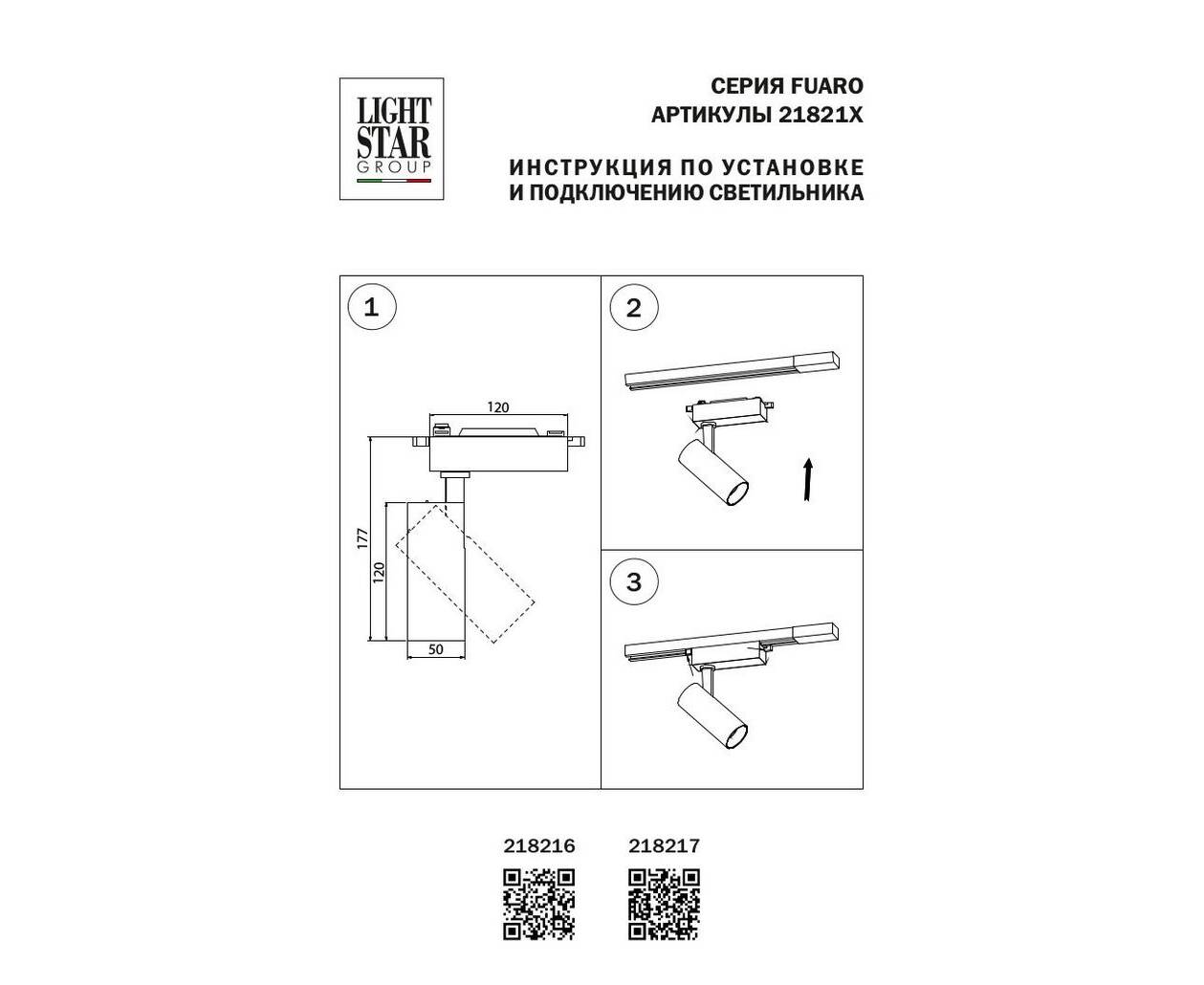 LIGHT STAR GROUP

СЕРИЯ FUARO
АРТИКУЛЫ 21821X

ИНСТРУКЦИЯ ПО УСТАНОВКЕ
И ПОДКЛЮЧЕНИЮ СВЕТИЛЬНИКА

1

120

177

120

50

2

3

218216

218217