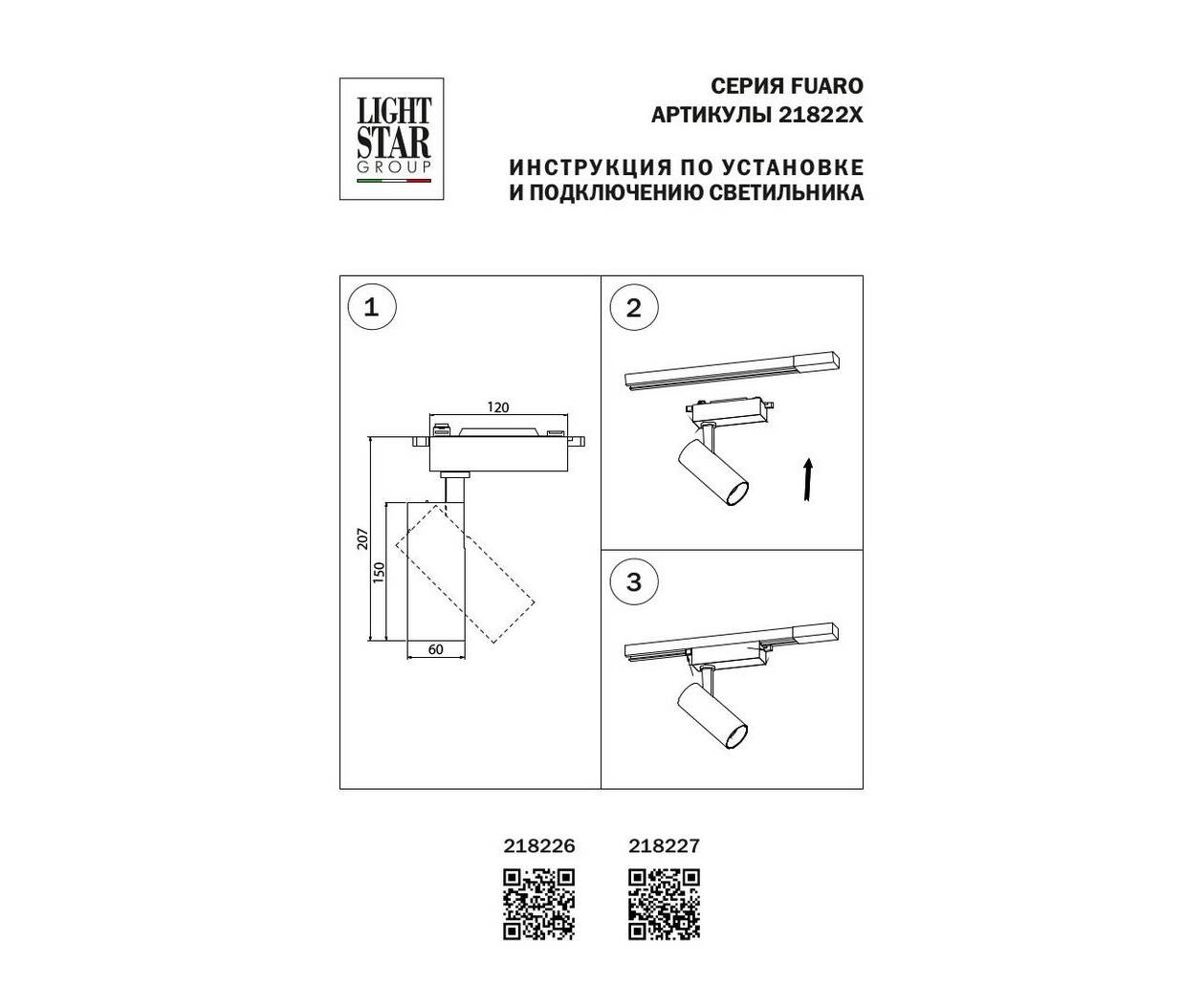 LIGHT STAR GROUP

СЕРИЯ FUARO
АРТИКУЛЫ 21822X

ИНСТРУКЦИЯ ПО УСТАНОВКЕ
И ПОДКЛЮЧЕНИЮ СВЕТИЛЬНИКА

1

120

207

150

60

2

3

218226

218227