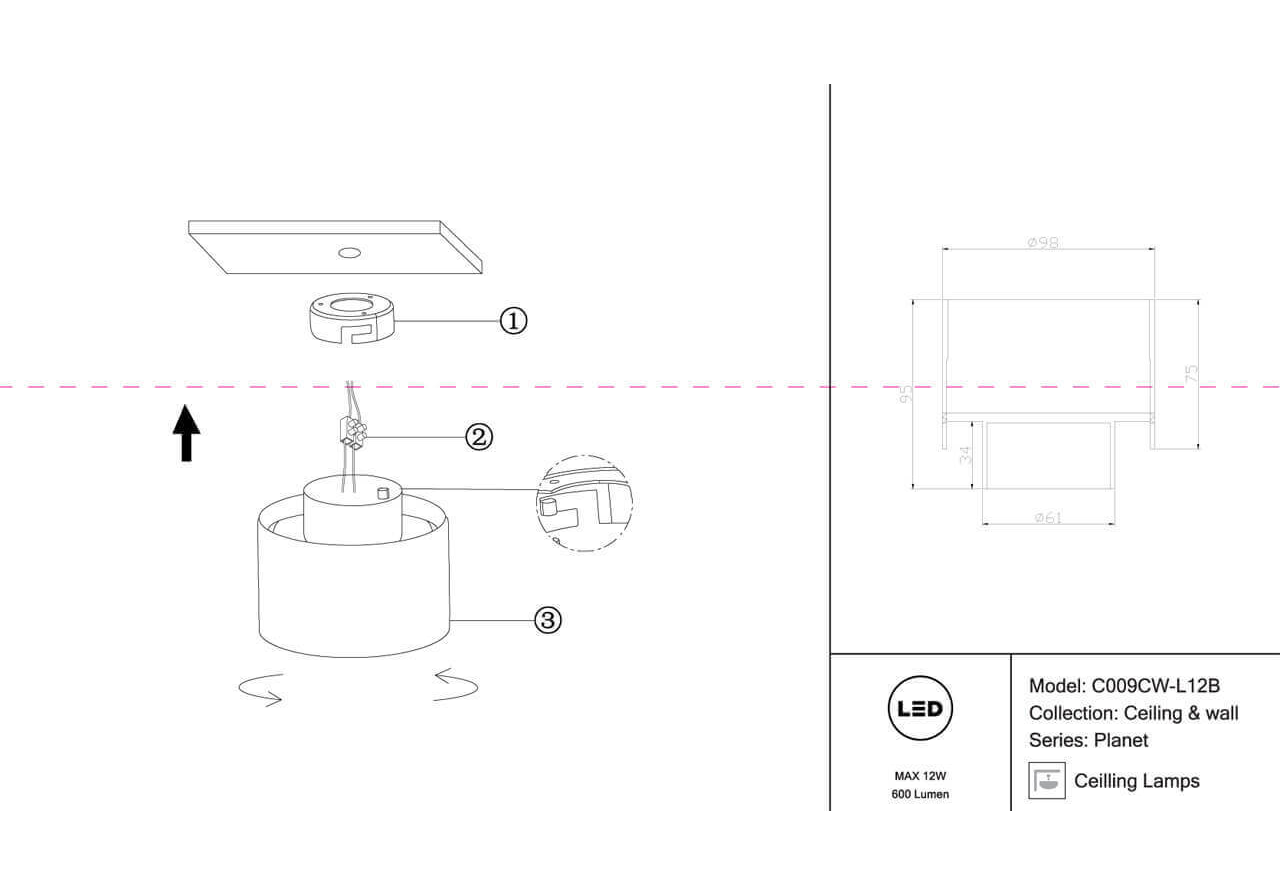 ①

②

③

ø98

95

75

34

ø61

LED

MAX 12W
600 Lumen

Model: C009CW-L12B
Collection: Ceiling & wall
Series: Planet

Ceilling Lamps