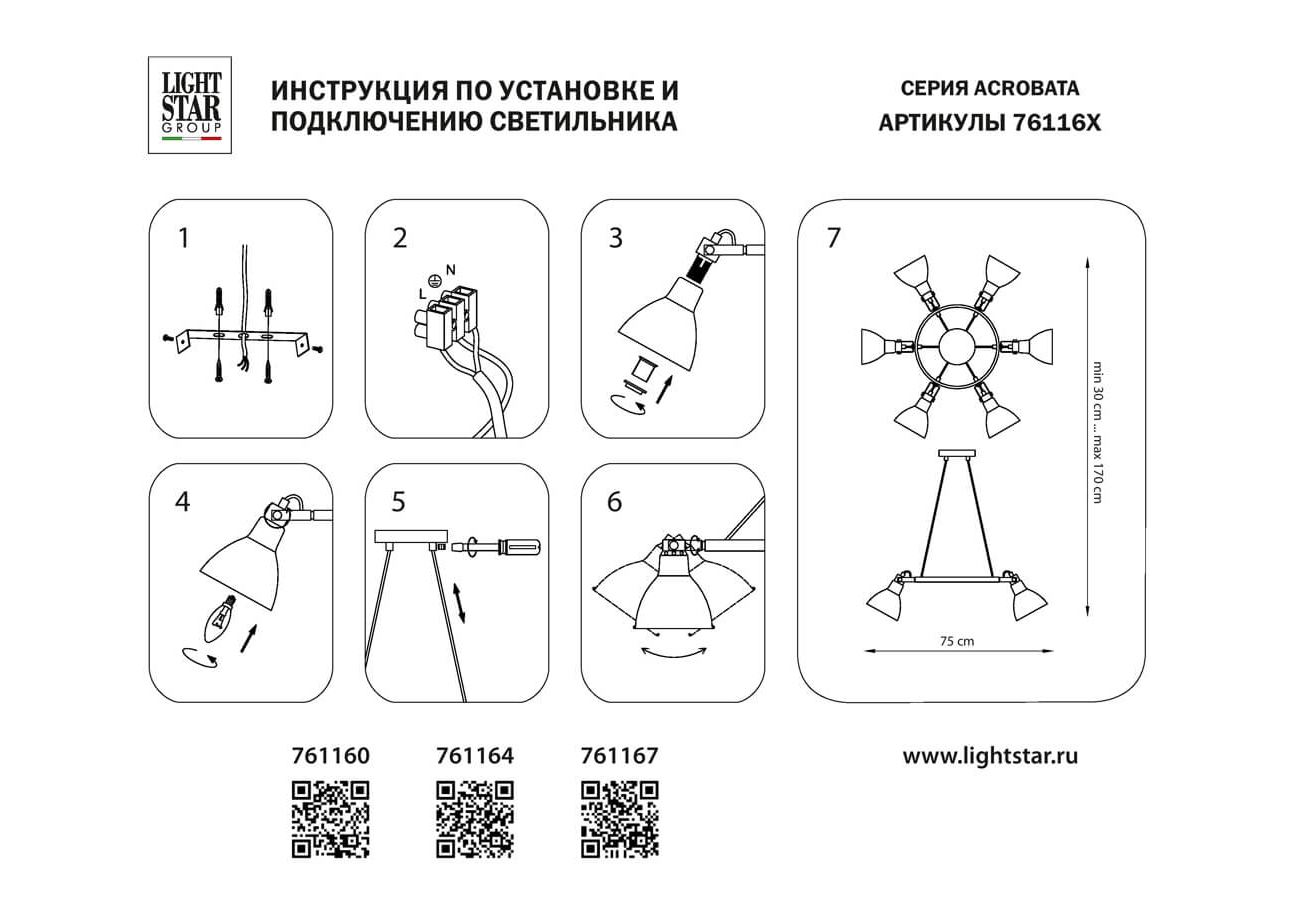 LIGHT STAR GROUP

ИНСТРУКЦИЯ ПО УСТАНОВКЕ И ПОДКЛЮЧЕНИЮ СВЕТИЛЬНИКА

СЕРИЯ ACROBATA
АРТИКУЛЫ 76116X

1

2

L N

3

4

5

6

7

min 30 cm ... max 170 cm

75 cm

761160 761164 761167

www.lightstar.ru