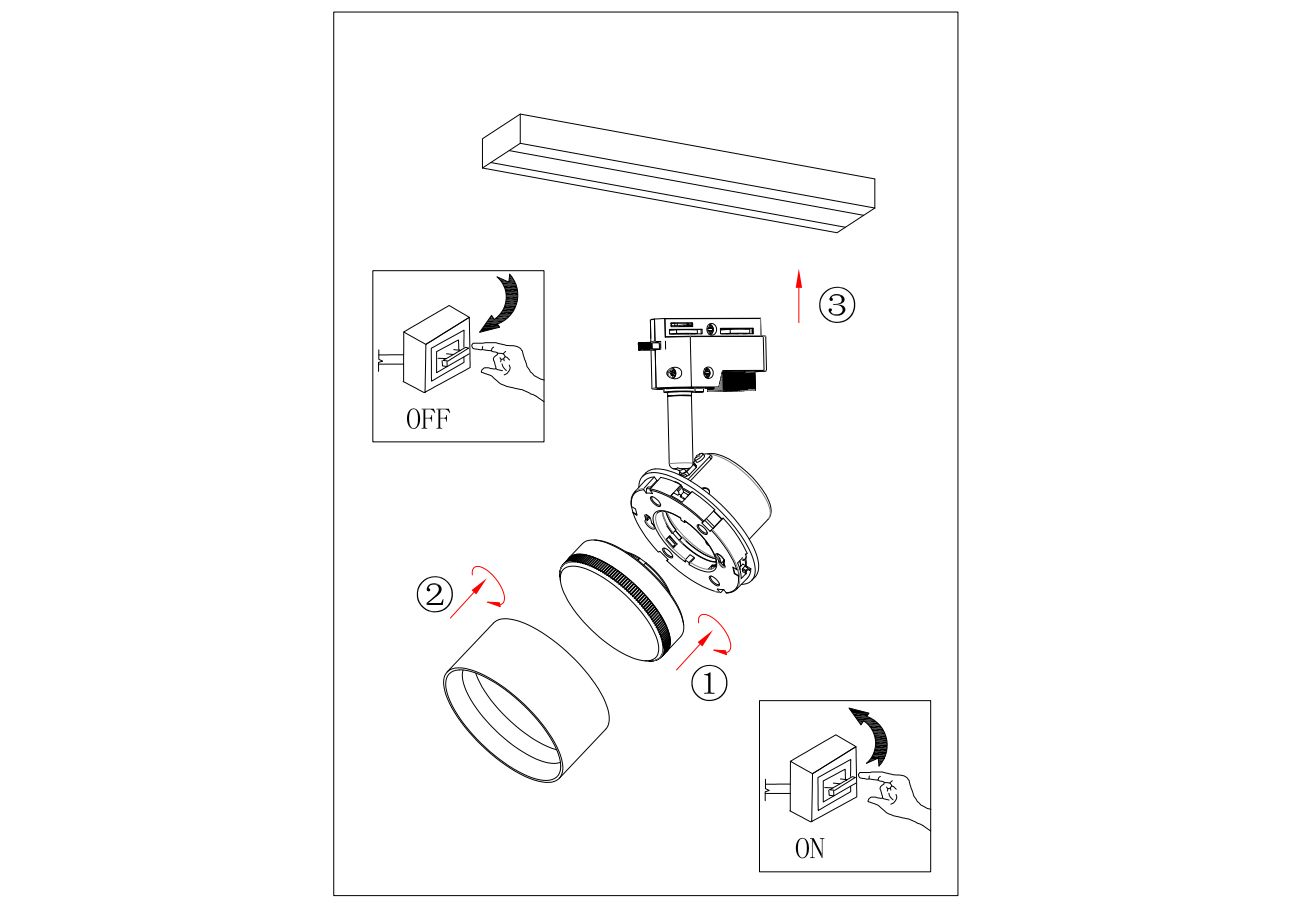 ③

OFF

②

①

ON