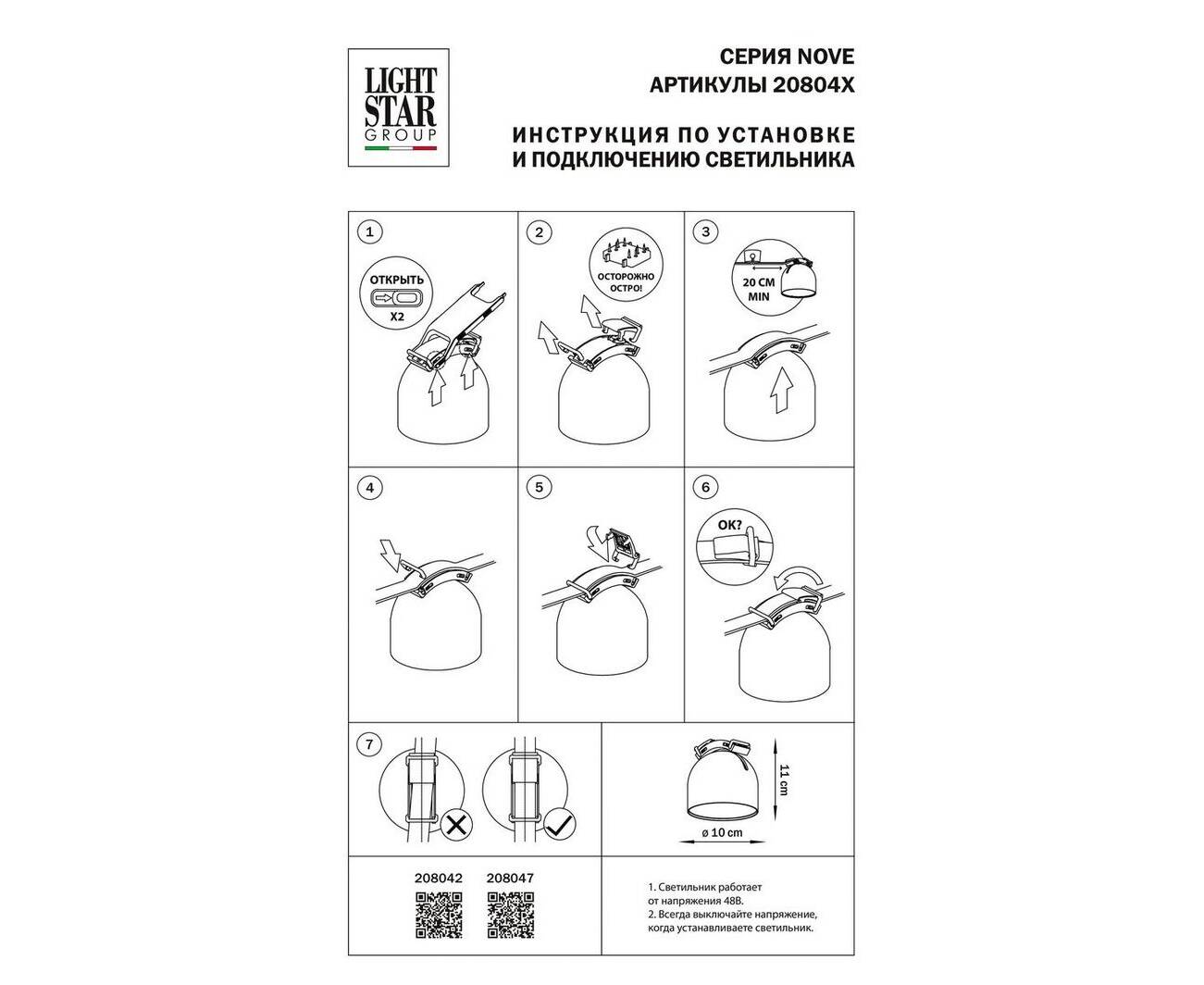 LIGHT STAR GROUP

СЕРИЯ NOVE
АРТИКУЛЫ 20804X

ИНСТРУКЦИЯ ПО УСТАНОВКЕ
И ПОДКЛЮЧЕНИЮ СВЕТИЛЬНИКА

1
ОТКРЫТЬ
X2

2
ОСТОРОЖНО ОСТРО!

3
20 CM MIN

4

5

6
OK?

7

11 cm
ø 10 cm

208042
208047

1. Светильник работает от напряжения 48В.
2. Всегда выключайте напряжение, когда устанавливаете светильник.