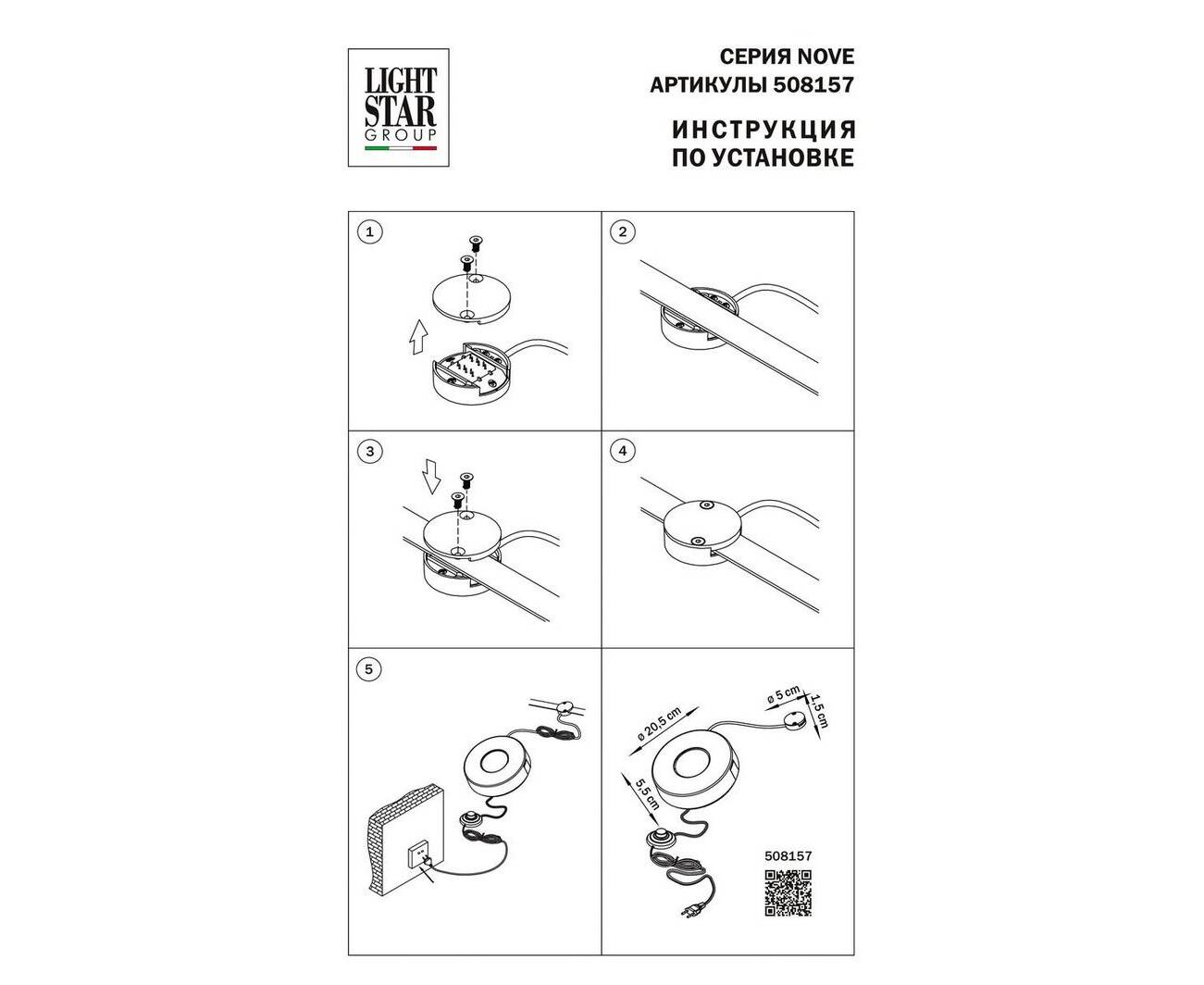 LIGHT STAR GROUP

СЕРИЯ NOVE
АРТИКУЛЫ 508157

ИНСТРУКЦИЯ
ПО УСТАНОВКЕ

1

2

3

4

5

ø 20,5 cm

ø 5 cm

1,5 cm

5,5 cm

508157