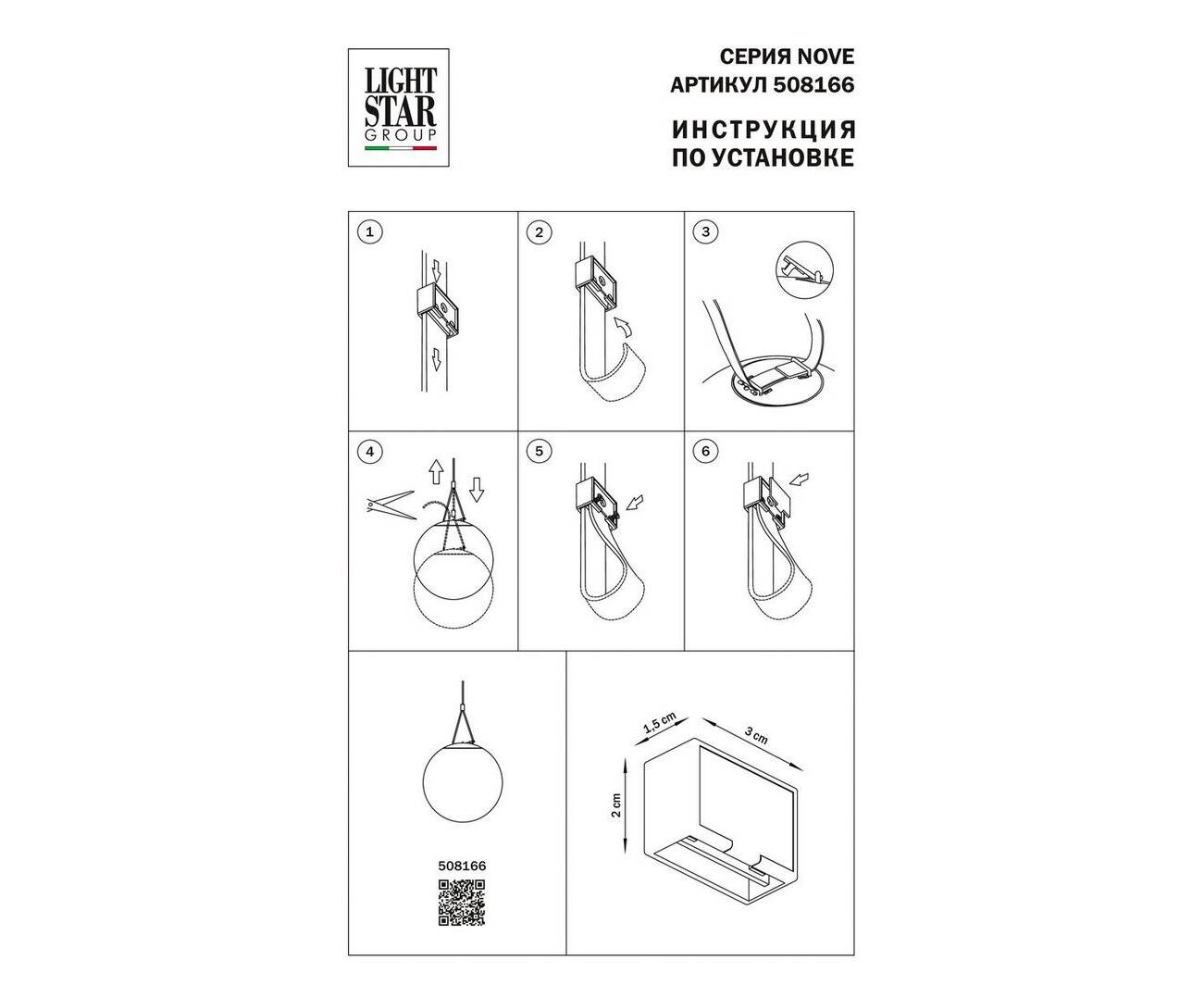 LIGHT STAR GROUP

СЕРИЯ NOVE
АРТИКУЛ 508166

ИНСТРУКЦИЯ
ПО УСТАНОВКЕ

1

2

3

4

5

6

508166

1,5 cm

3 cm

2 cm