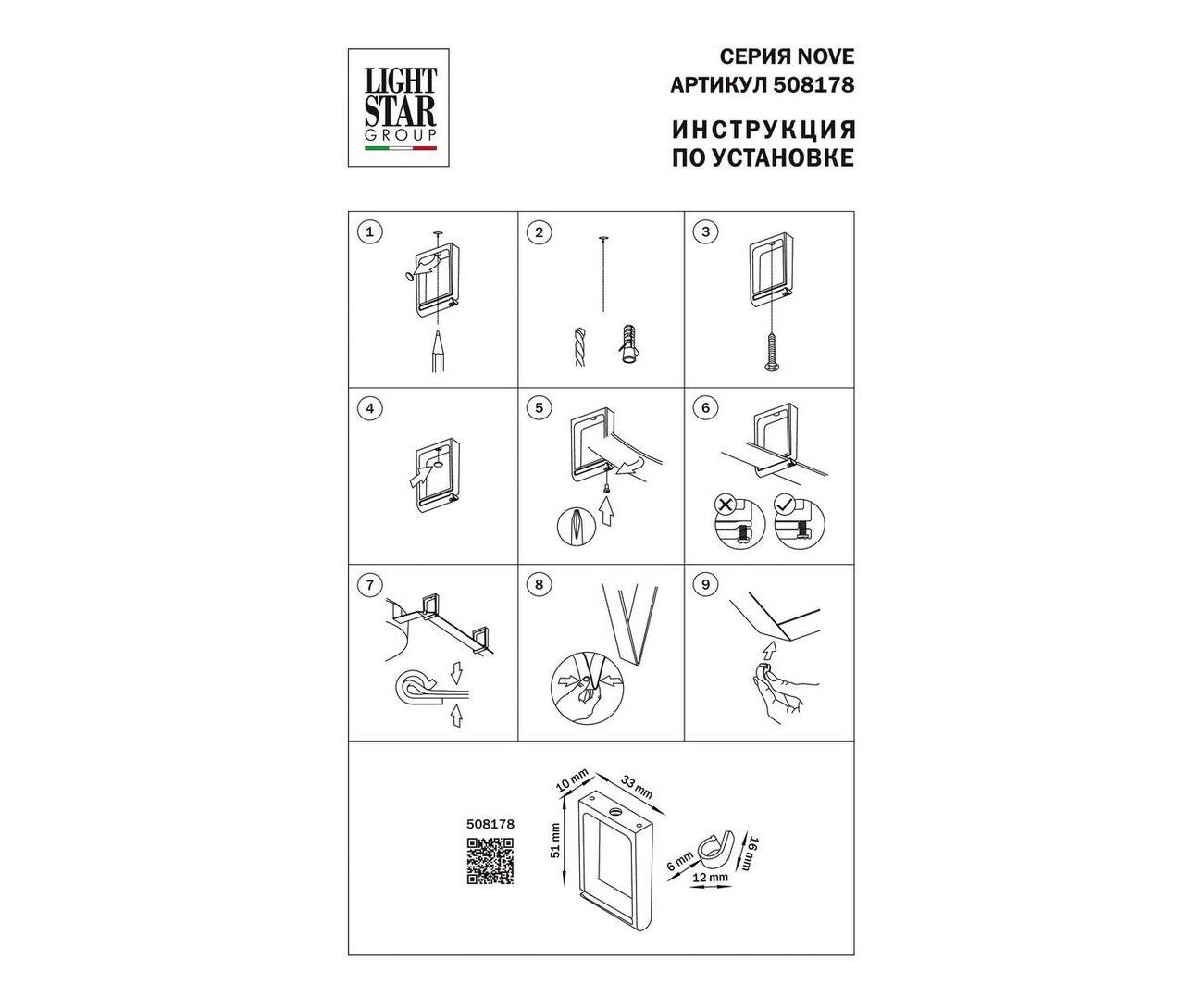 LIGHT STAR GROUP

СЕРИЯ NOVE
АРТИКУЛ 508178

ИНСТРУКЦИЯ
ПО УСТАНОВКЕ

1

2

3

4

5

6

7

8

9

508178

10 mm

33 mm

51 mm

6 mm

12 mm

16 mm