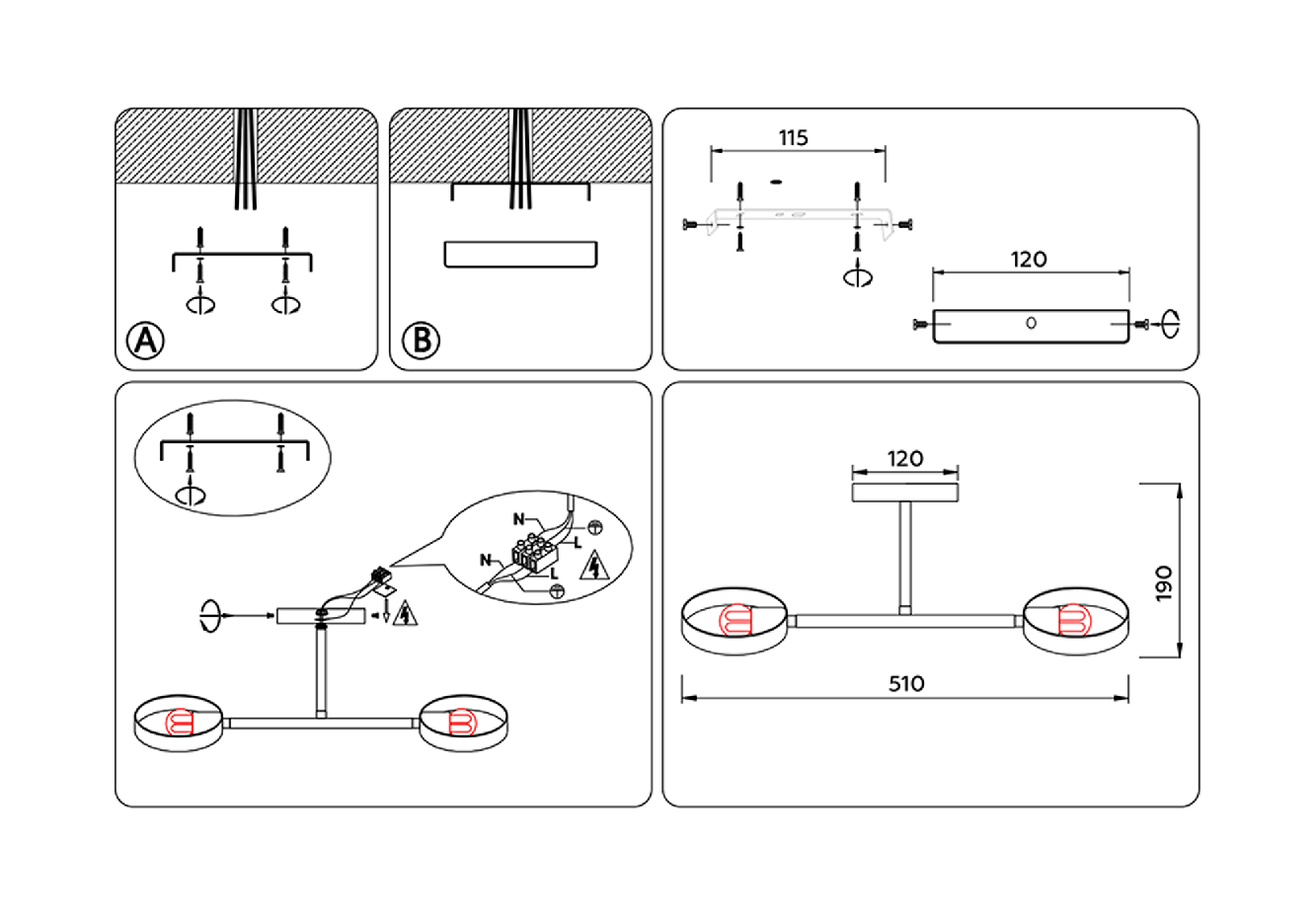 A

B

115

120

N

L

N

L

120

190

510