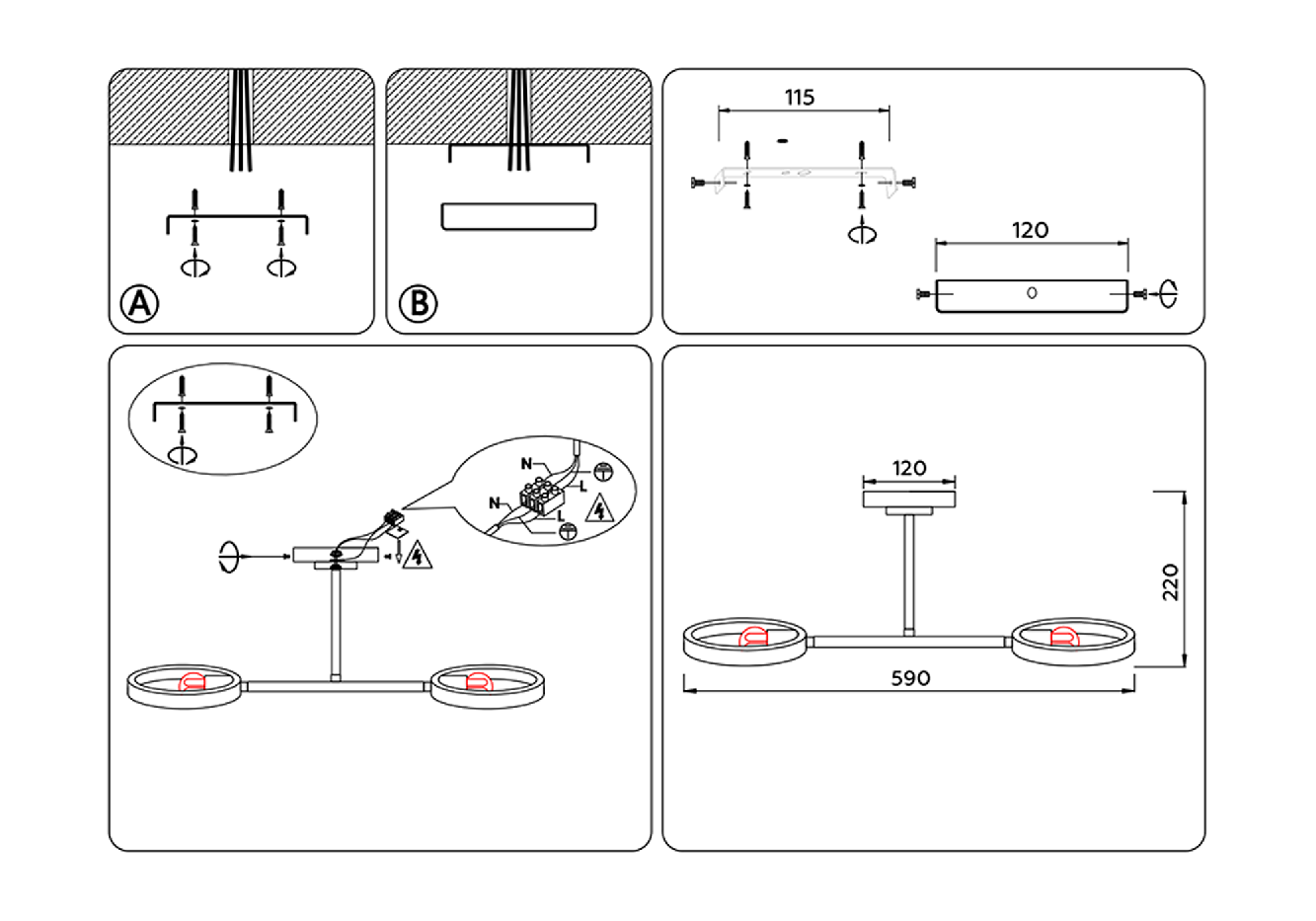 A

B

115

120

N

L

N

L

120

220

590