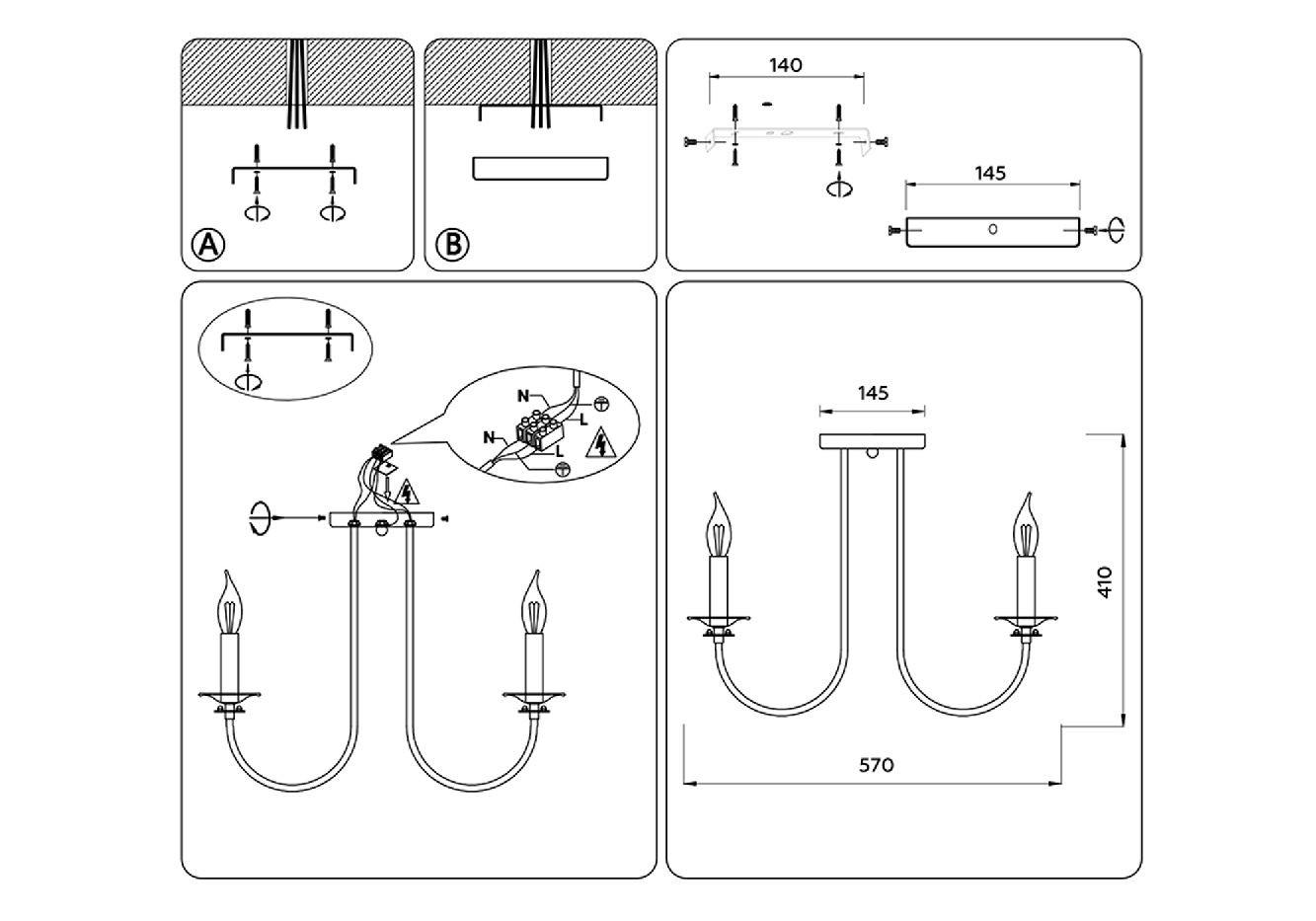 A

B

140

145

N
L
N
L

145

410

570