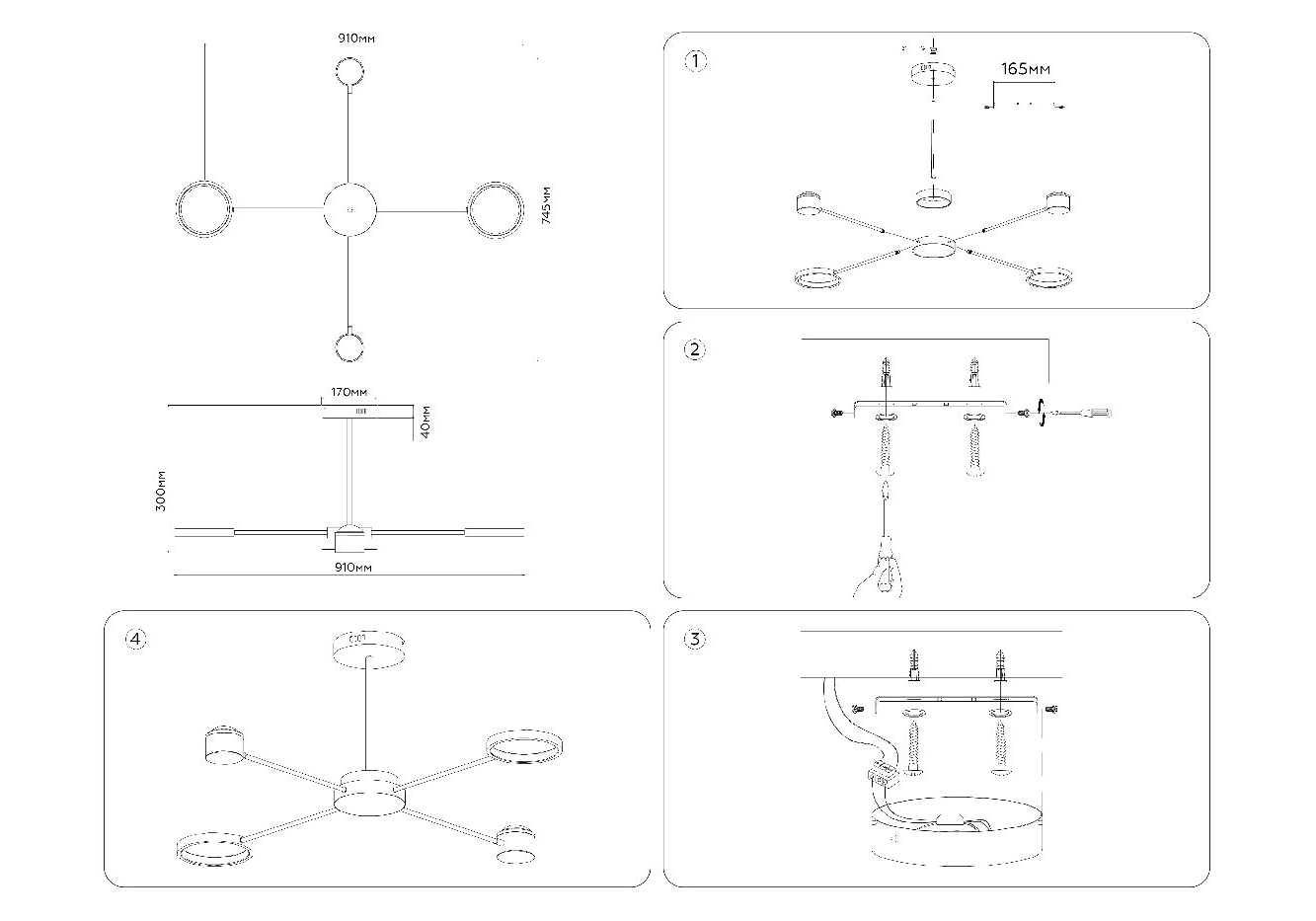 910мм

745мм

170мм

40мм

300мм

910мм

1

165мм

2

4

3