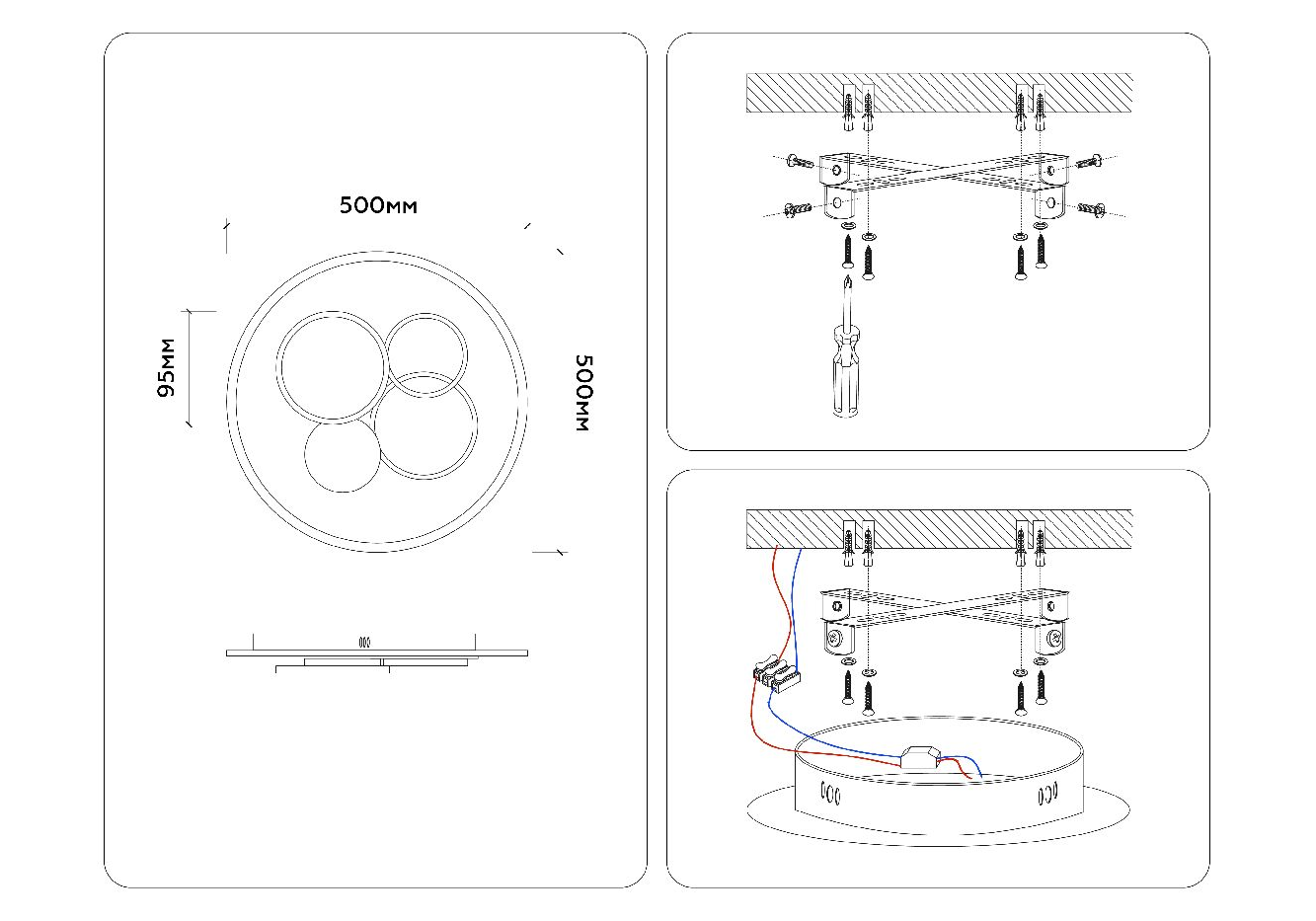 500мм

95мм

500мм