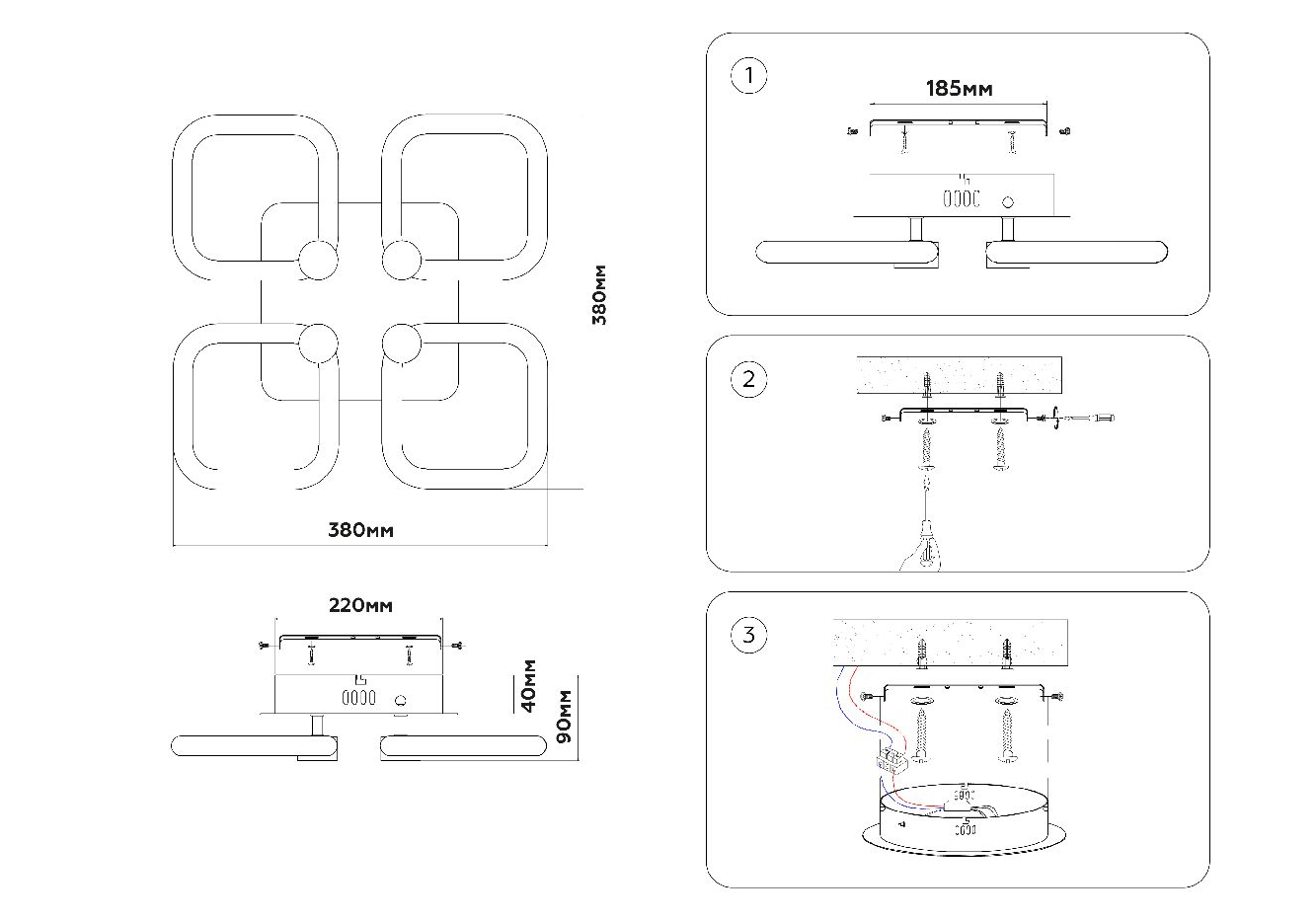 380мм

380мм

220мм

40мм

90мм

1

185мм

2

3