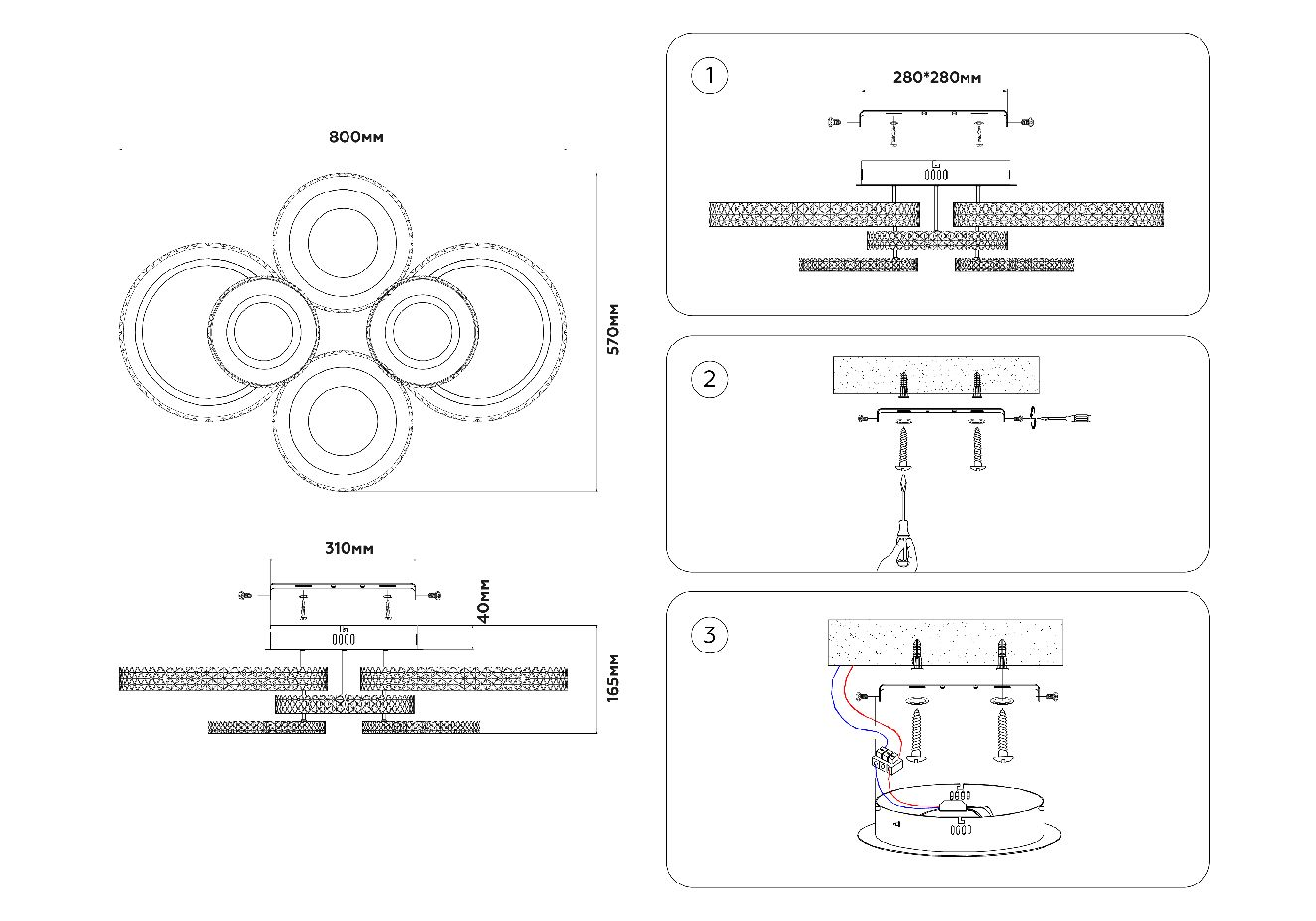 800мм

570мм

310мм

40мм

165мм

1

280*280мм

2

3