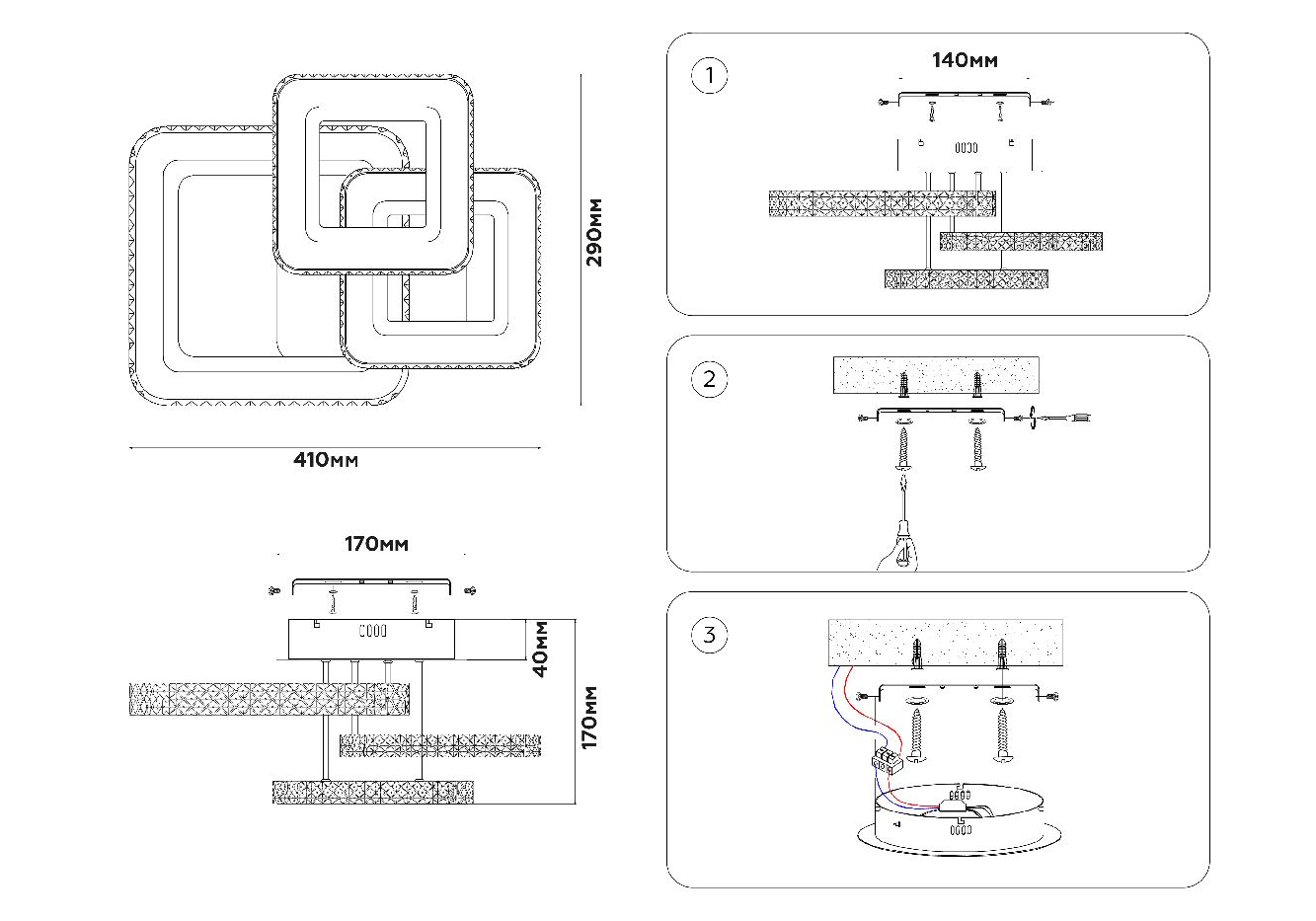 290мм

410мм

170мм

40мм

170мм

1

140мм

2

3