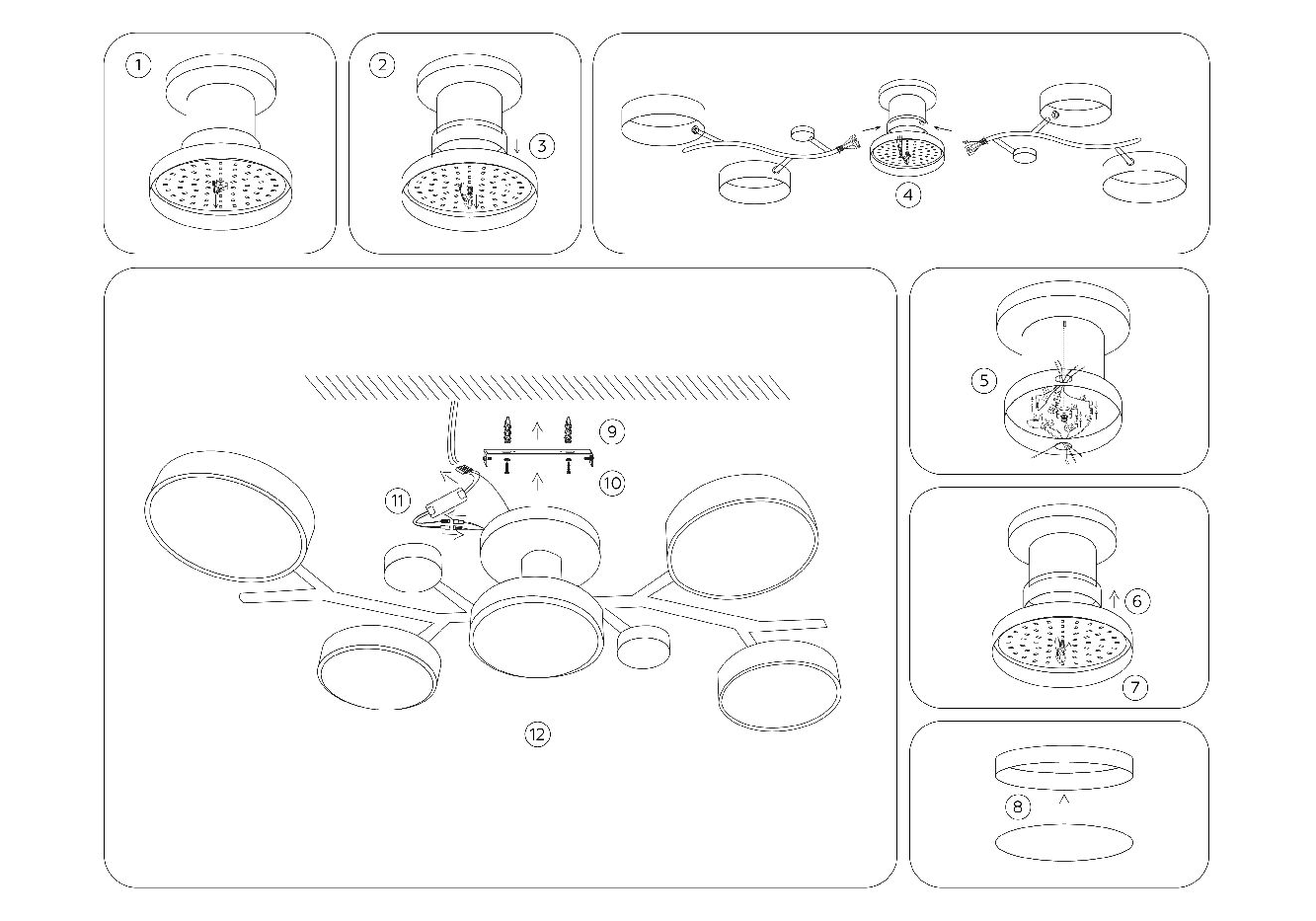 1
2
3
4
9
10
11
12
5
6
7
8