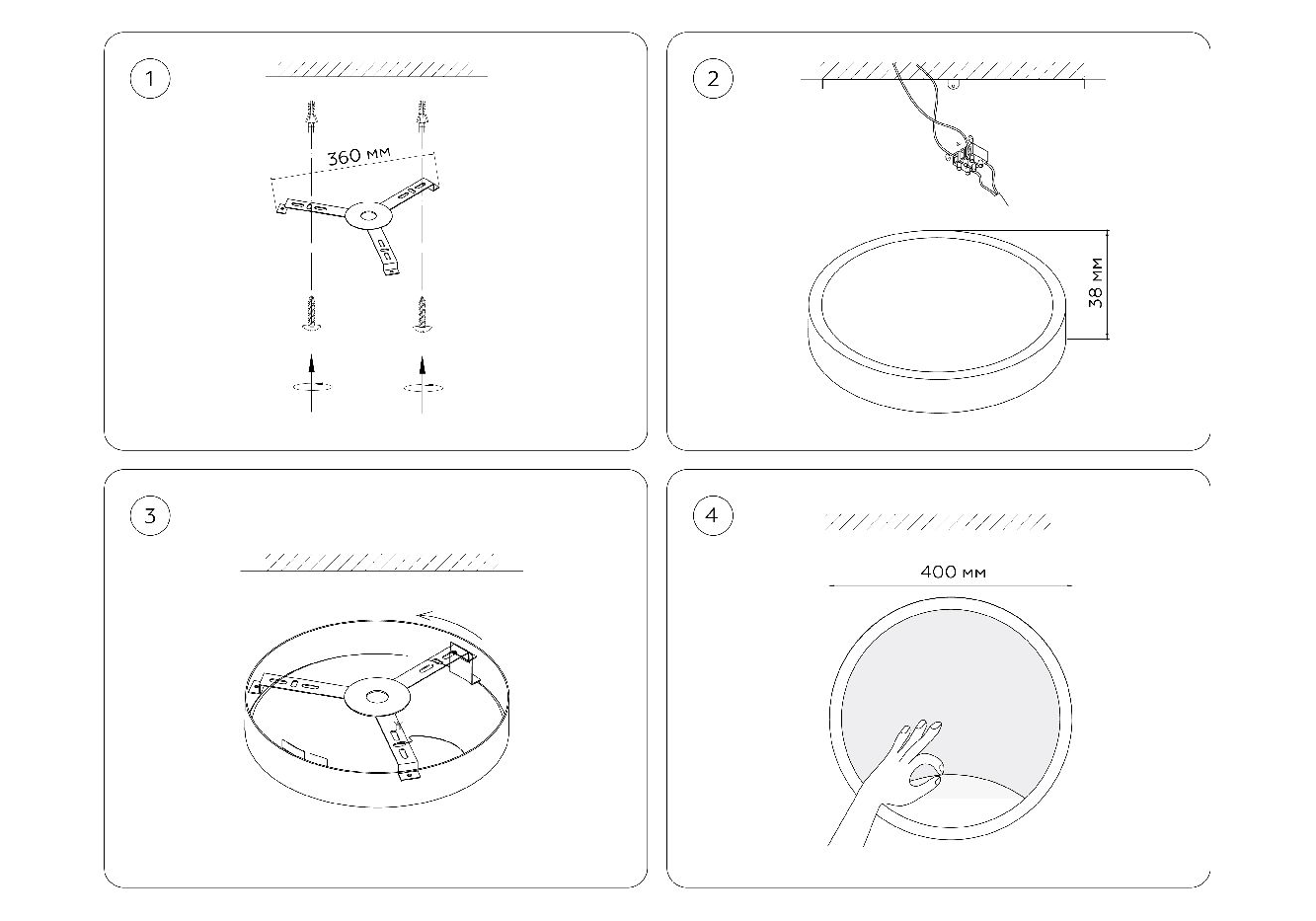 1

360 мм

2

38 мм

3

4

400 мм