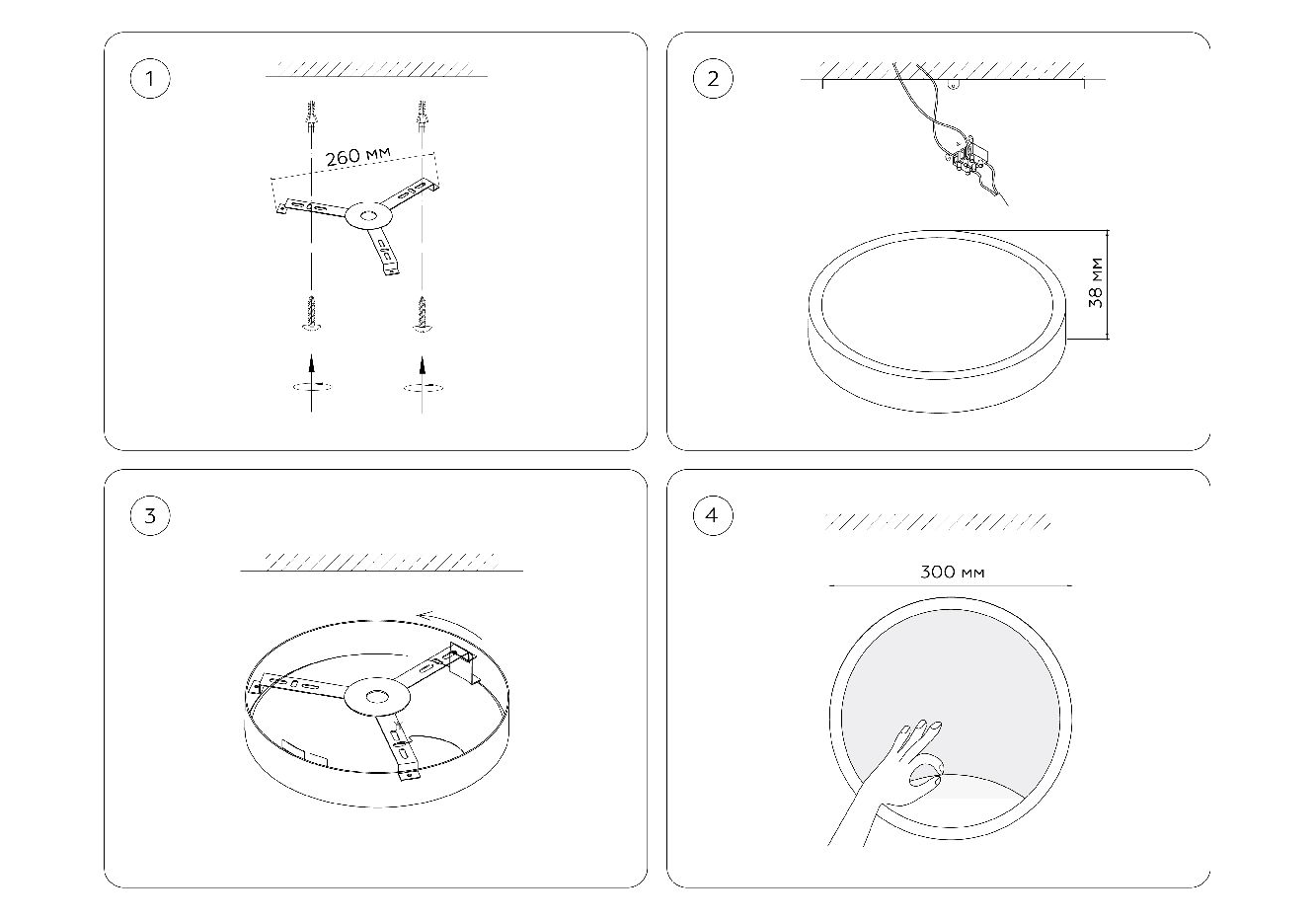 1

260 мм

2

38 мм

3

4

300 мм