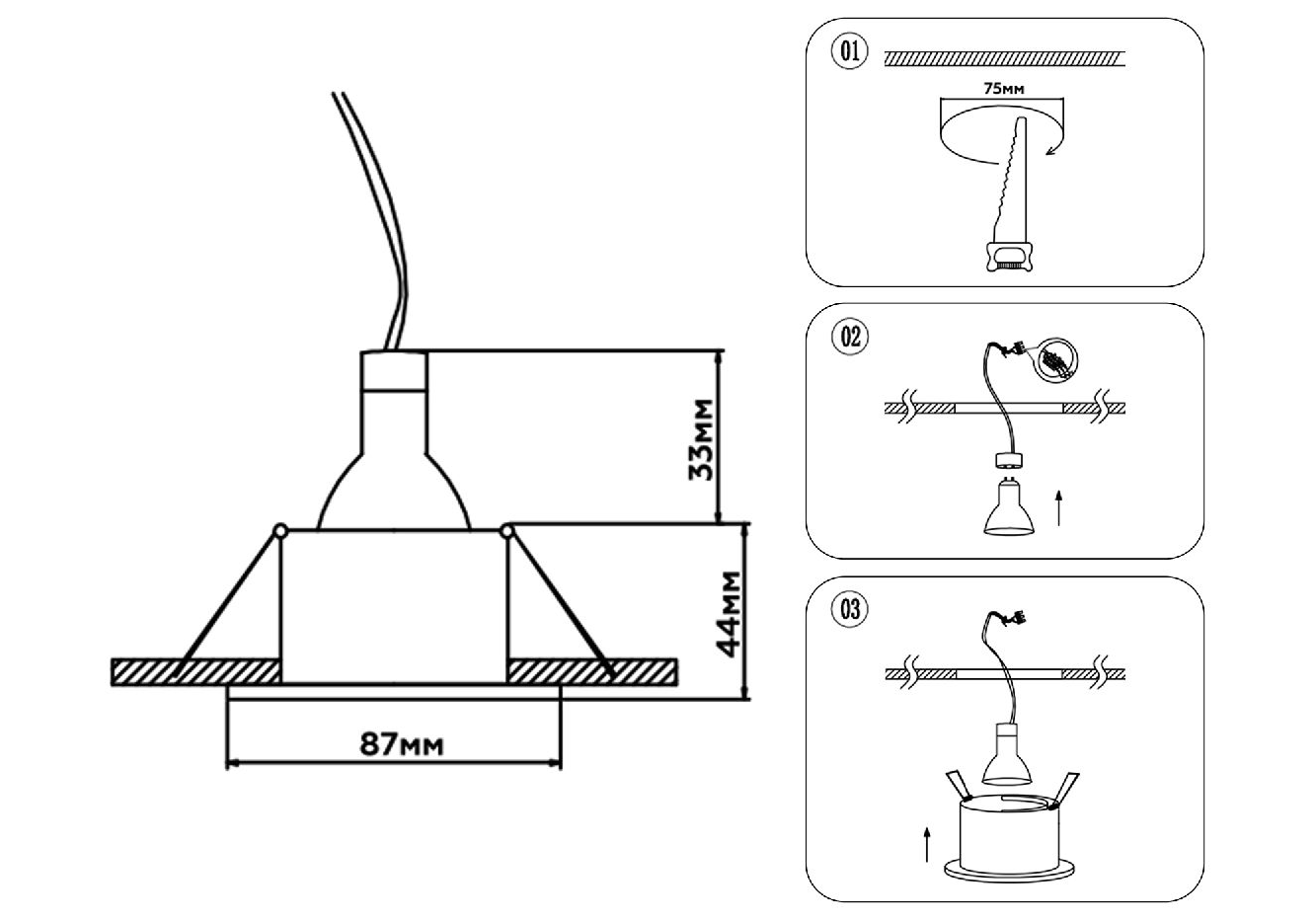 33мм

44мм

87мм

01

75мм

02

03