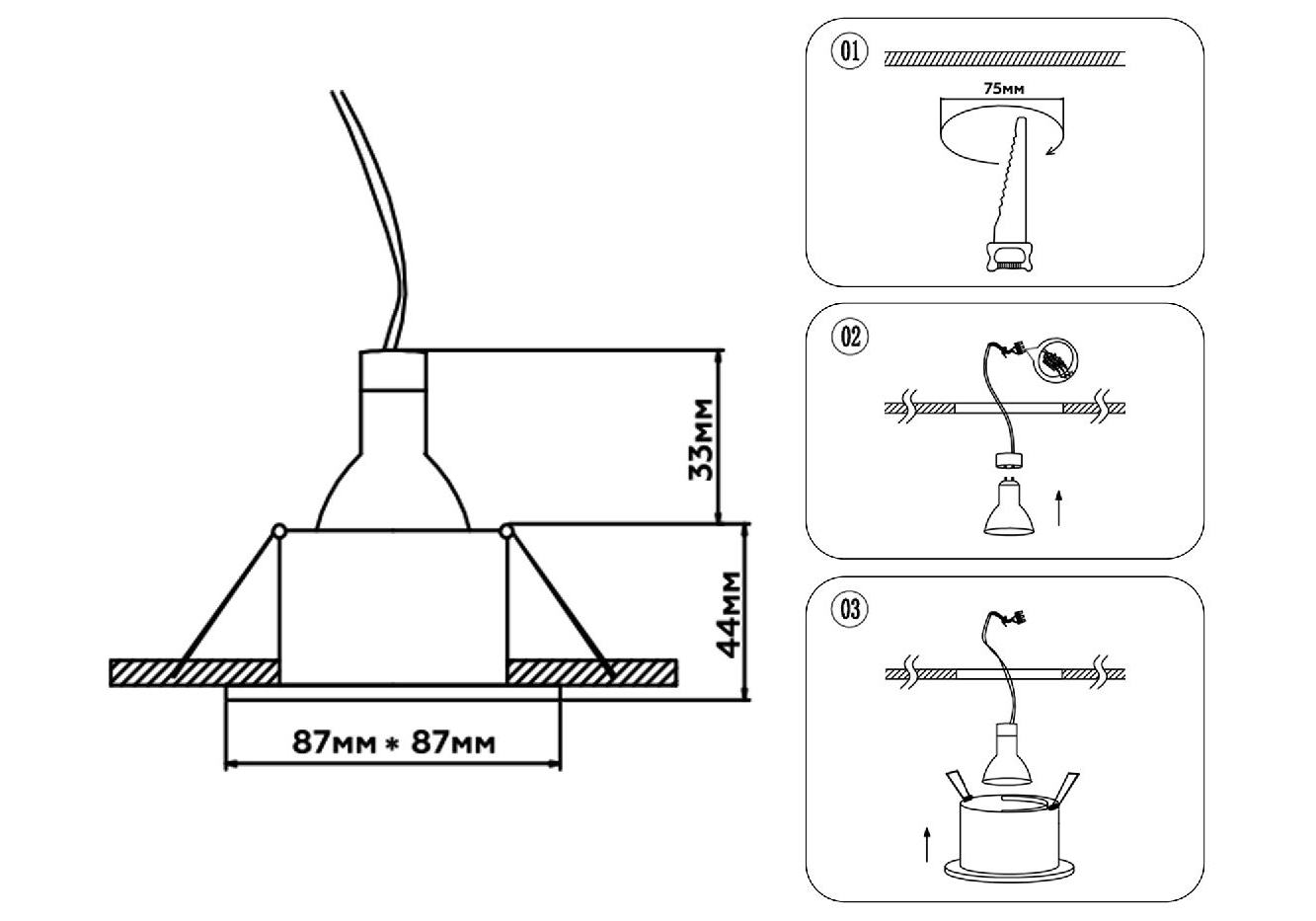 33мм

44мм

87мм * 87мм

01

75мм

02

03