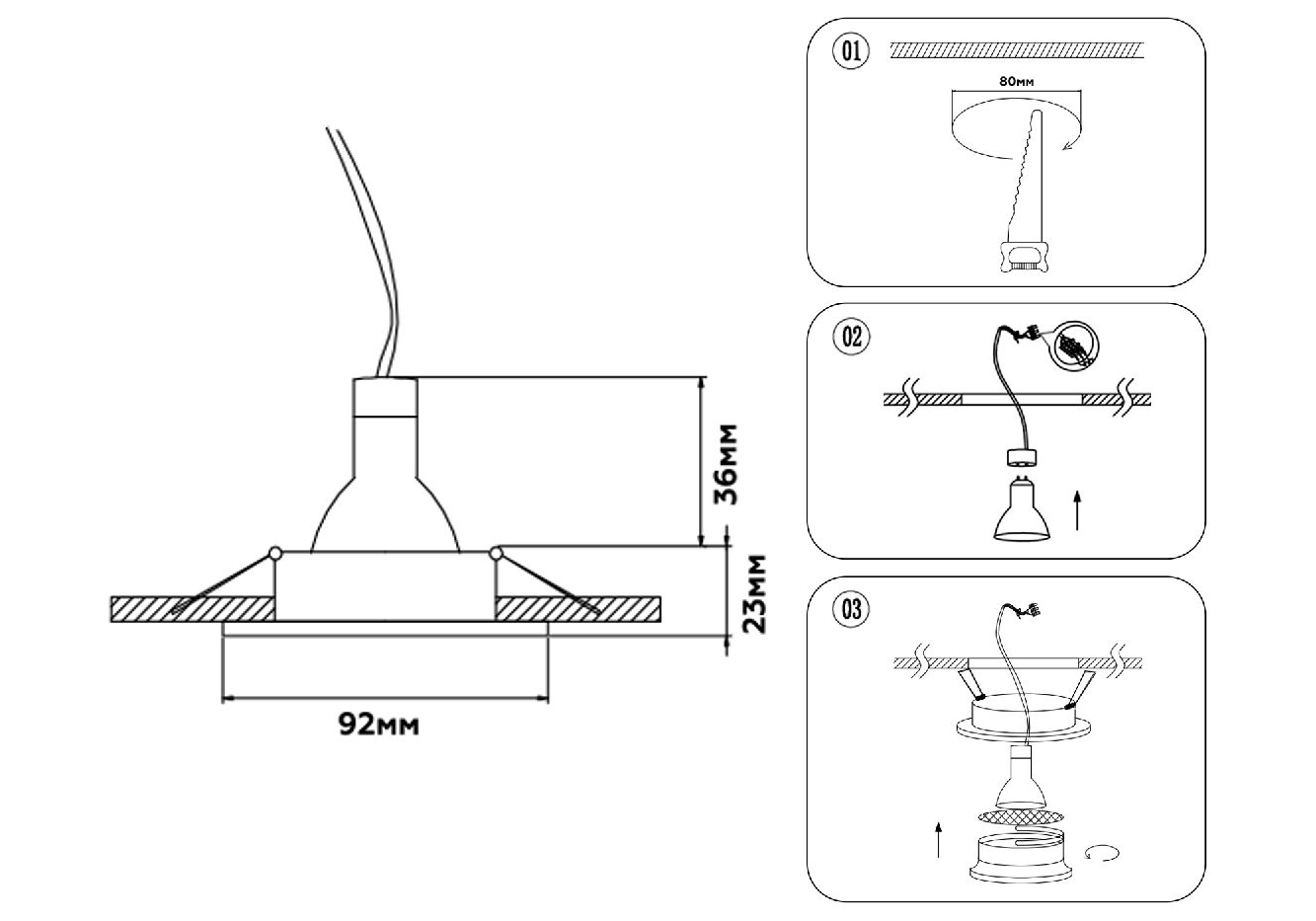 36мм

23мм

92мм

01

80мм

02

03