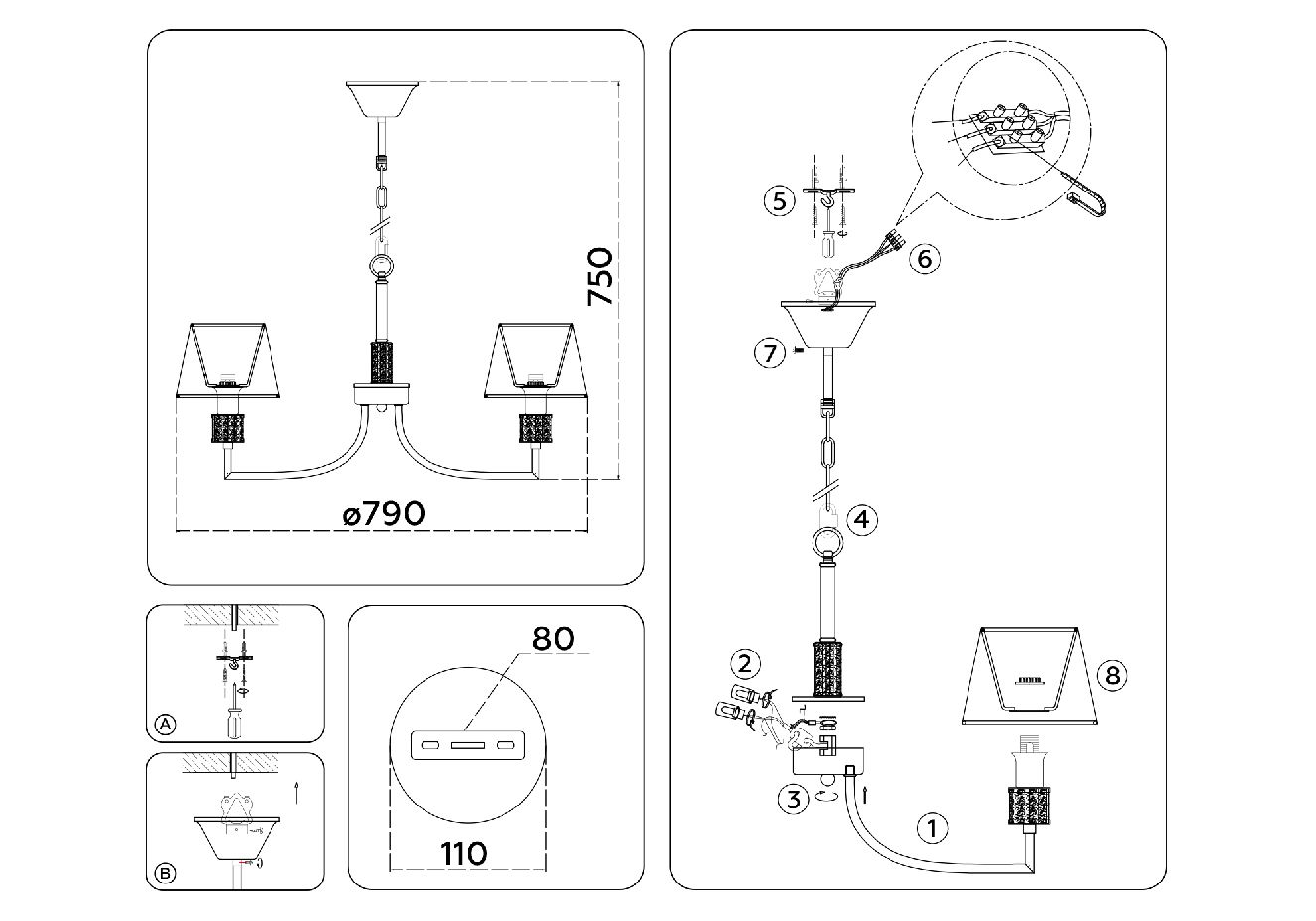 750

ø790

A

B

80

110

5

6

7

4

2

8

3

1