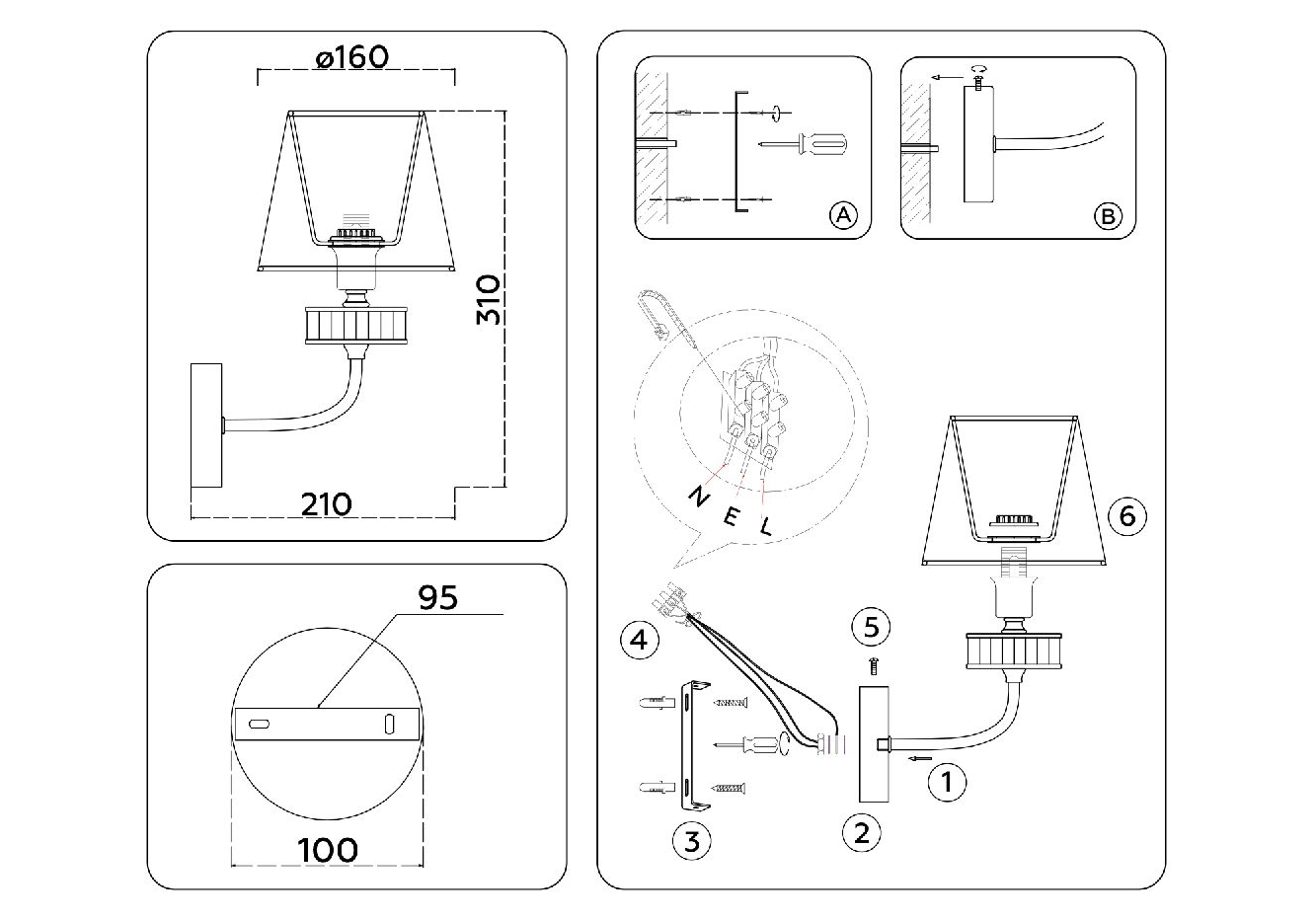 ø160
310
210
95
100
A
B
N
E
L
6
5
4
3
2
1