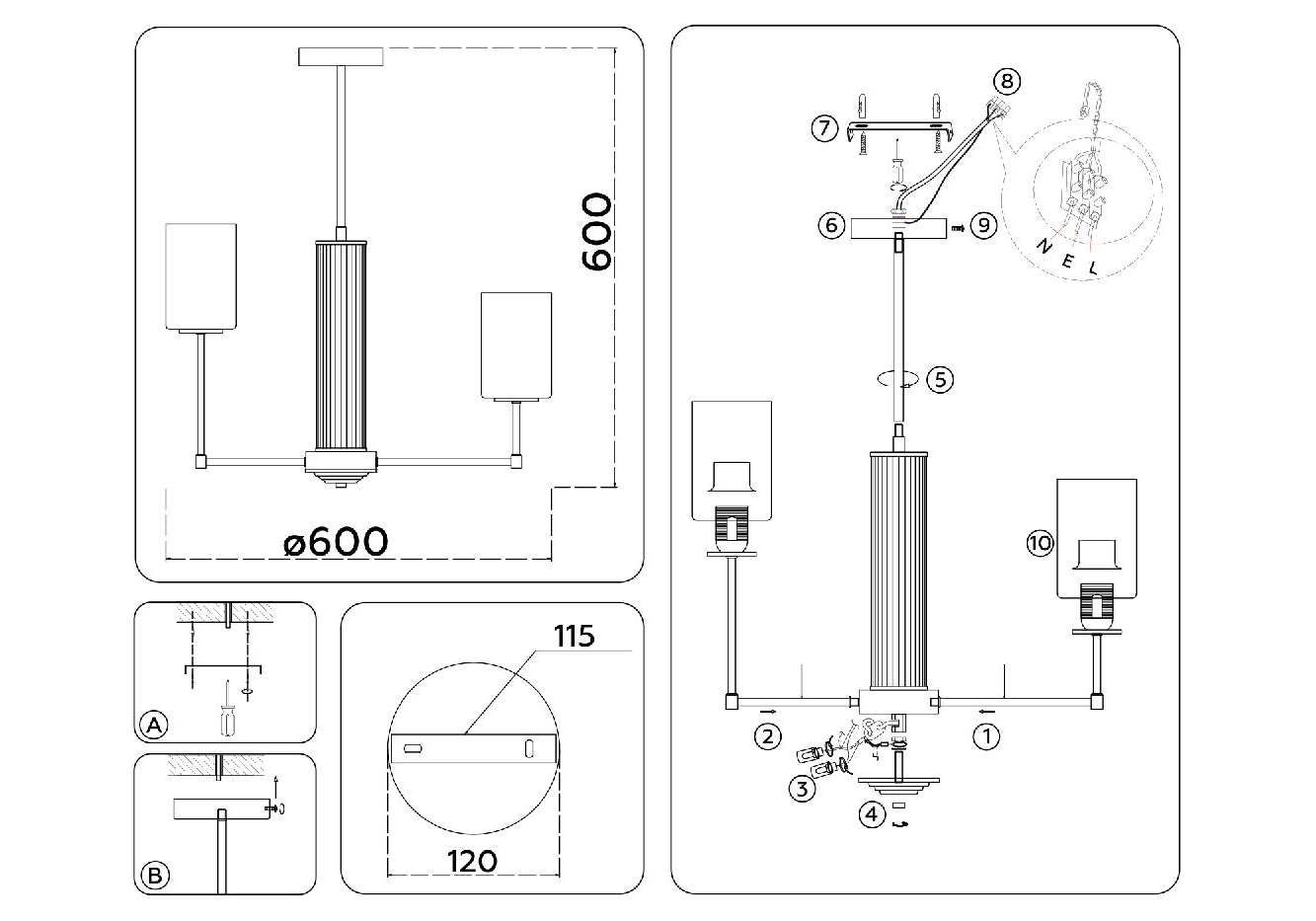 600
ø600
A
B
115
120
8
7
6
9
N E L
5
10
2
1
3
4