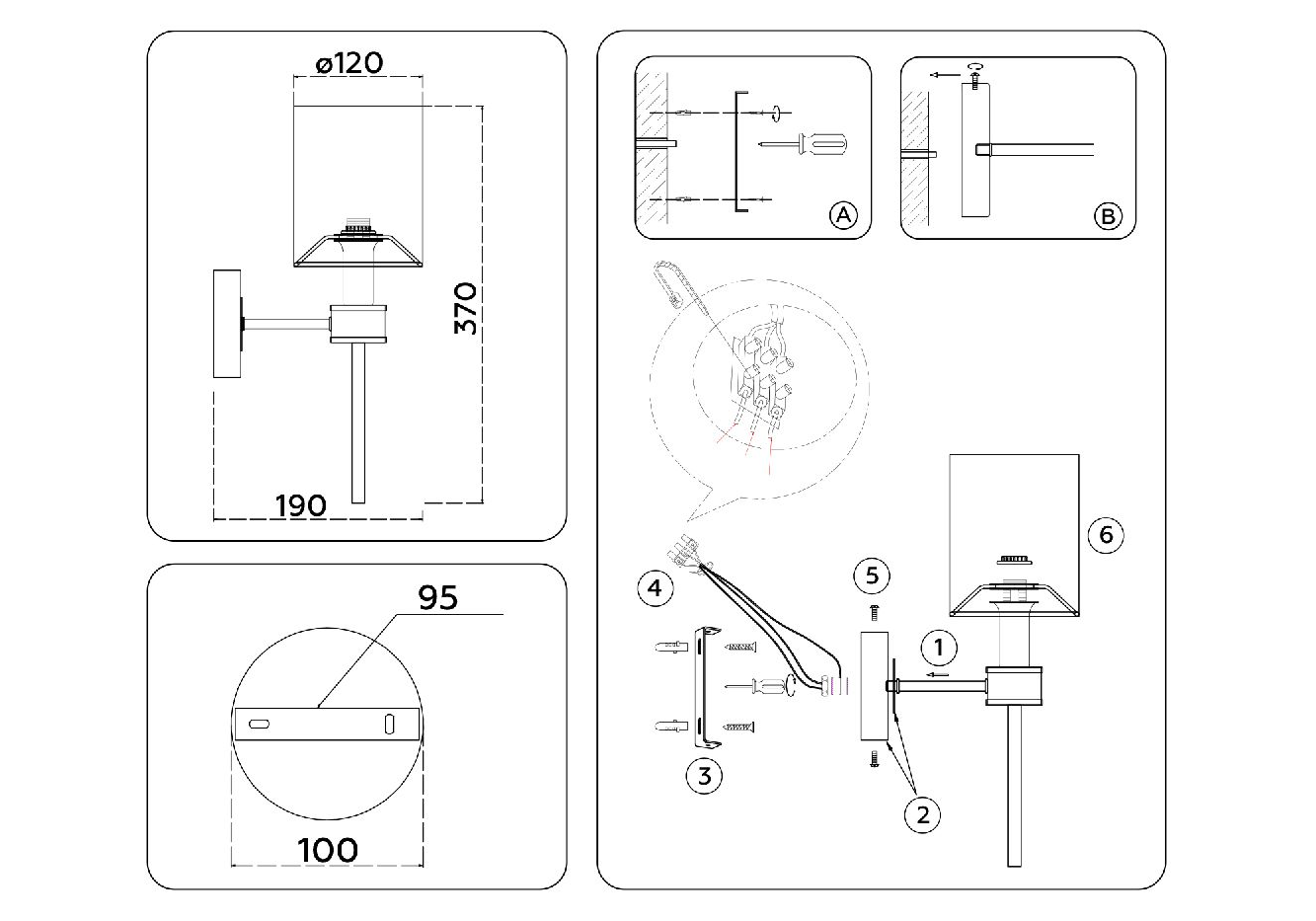 ø120
370
190
95
100
A
B
4
5
6
1
3
2