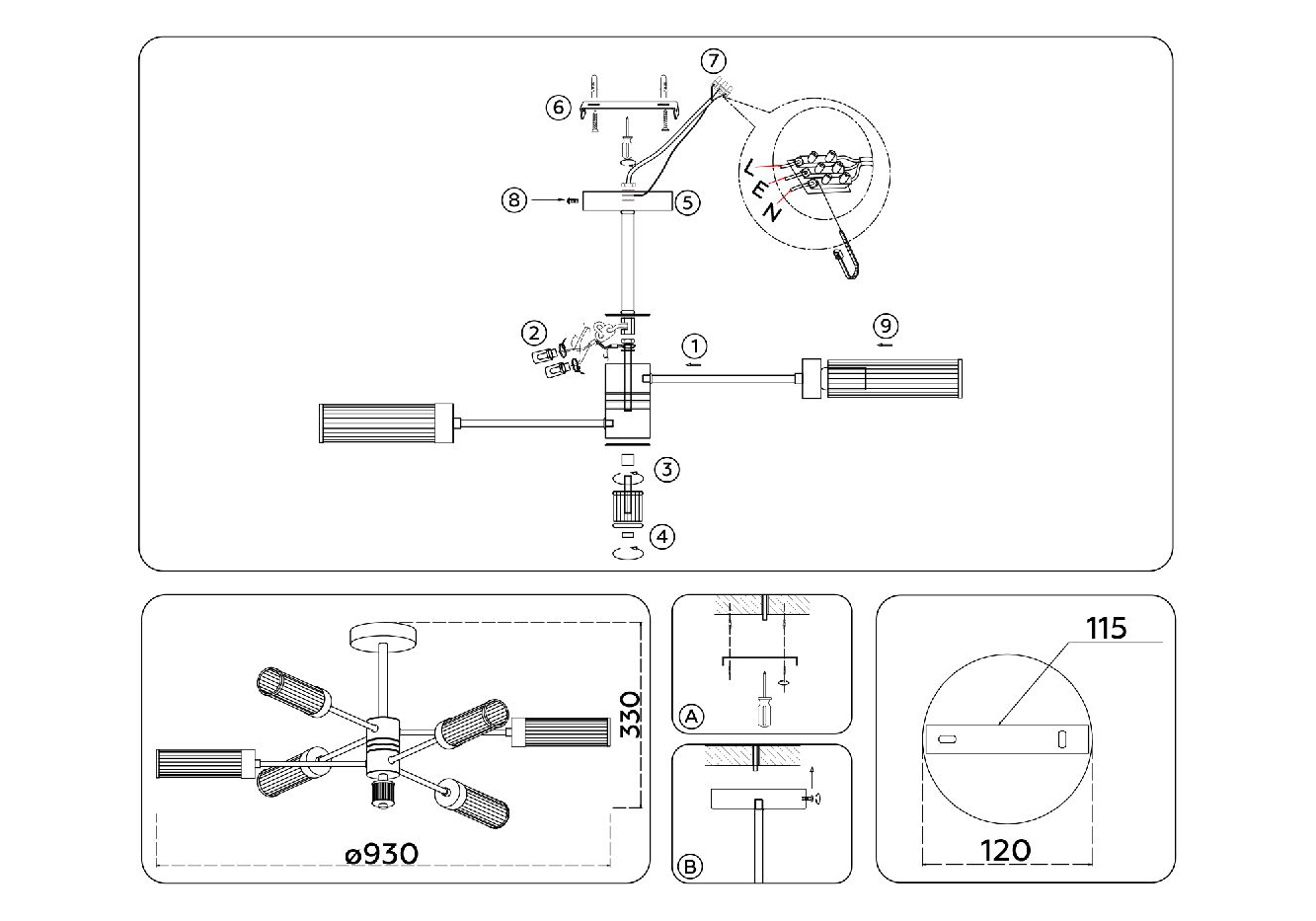 7
6
L
E
N
8
5
2
1
9
3
4
330
ø930
A
B
115
120