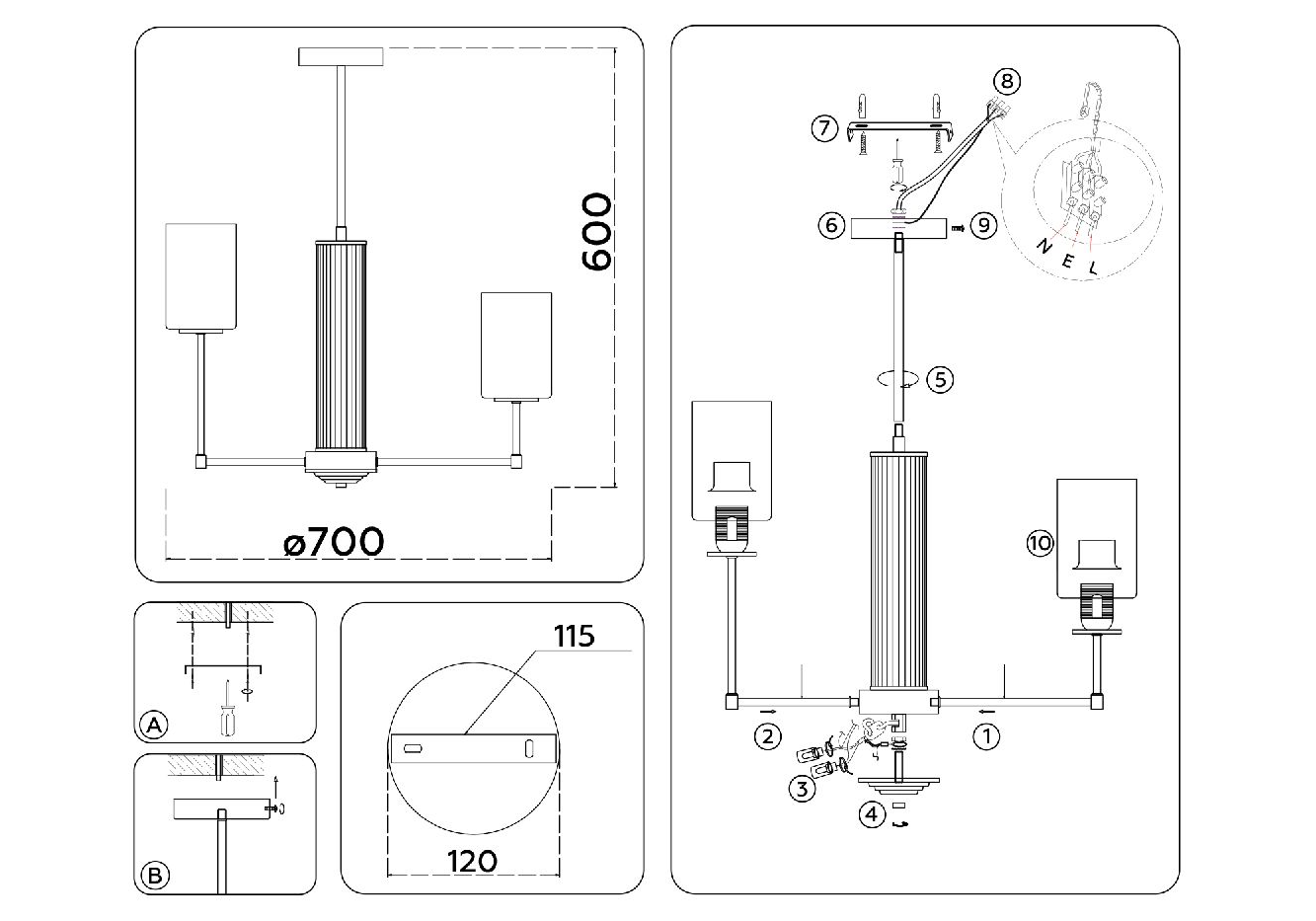 600
ø700
A
B
115
120
8
7
6
9
N E L
5
10
2
1
3
4