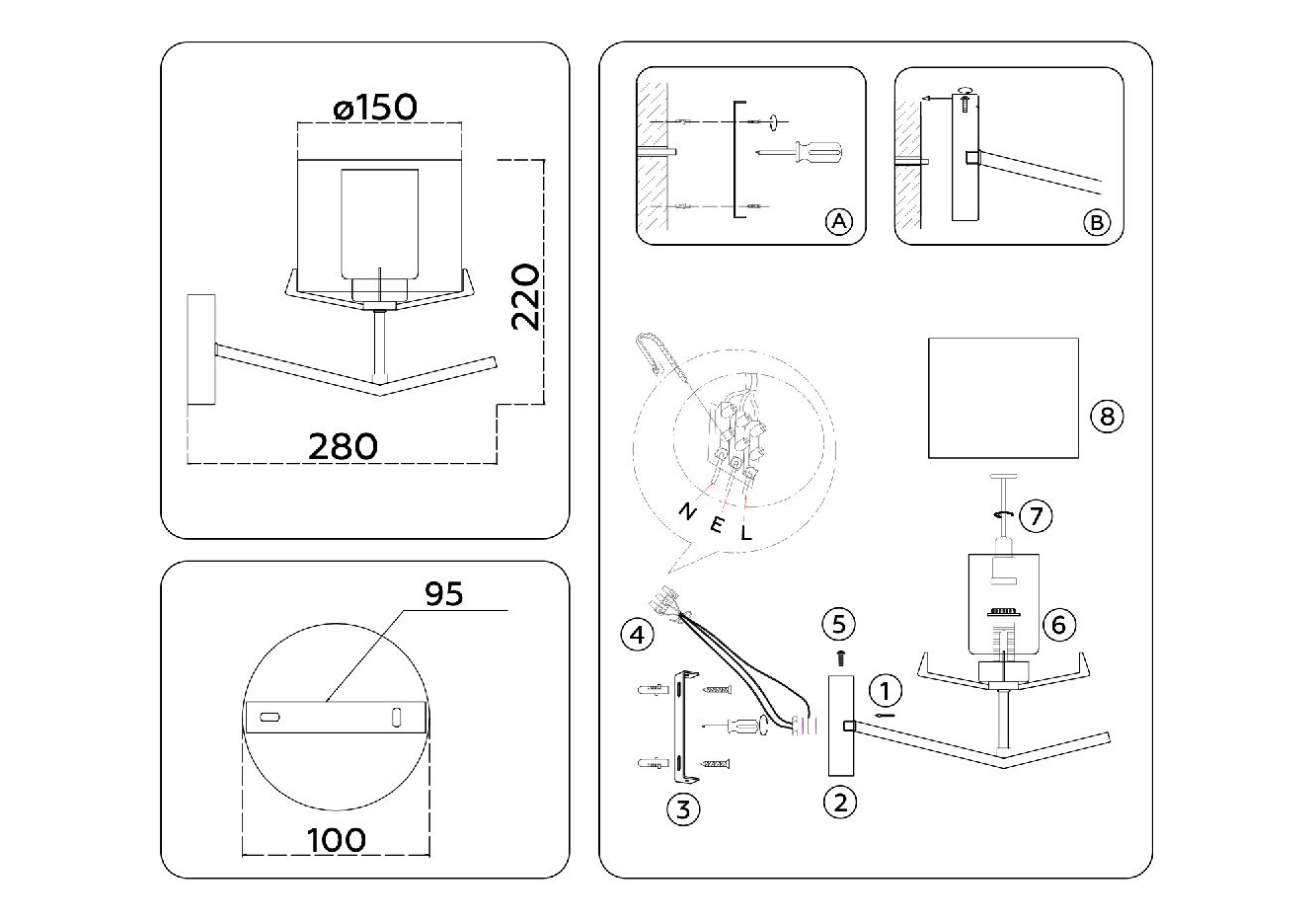 ø150

220

280

95

100

A

B

N E L

8

7

6

5

4

1

3

2