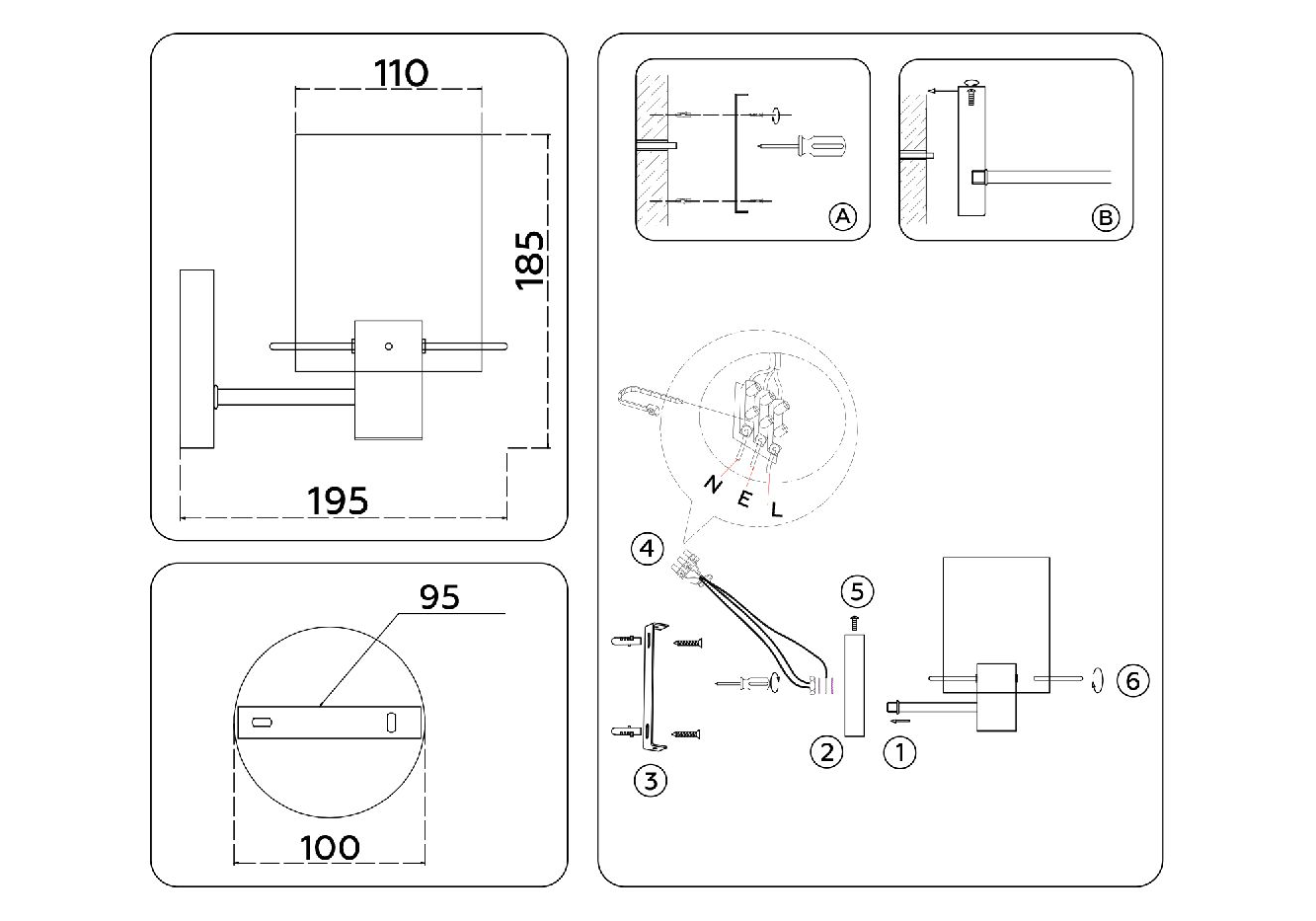 110

185

195

95

100

A

B

N E L

4

5

6

3

2

1