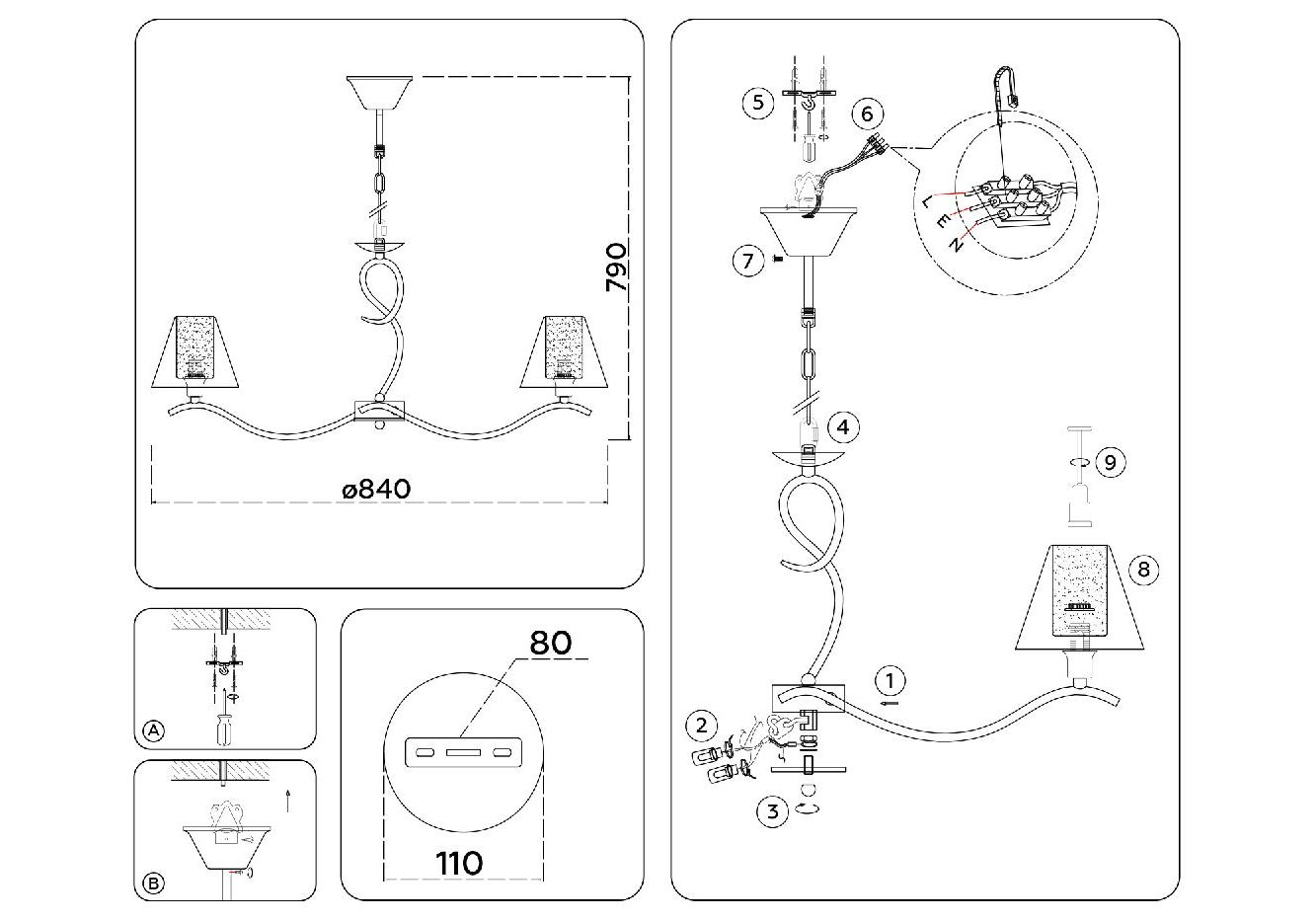 790

ø840

A

B

80

110

5

6

L

E

N

7

4

9

8

1

2

3