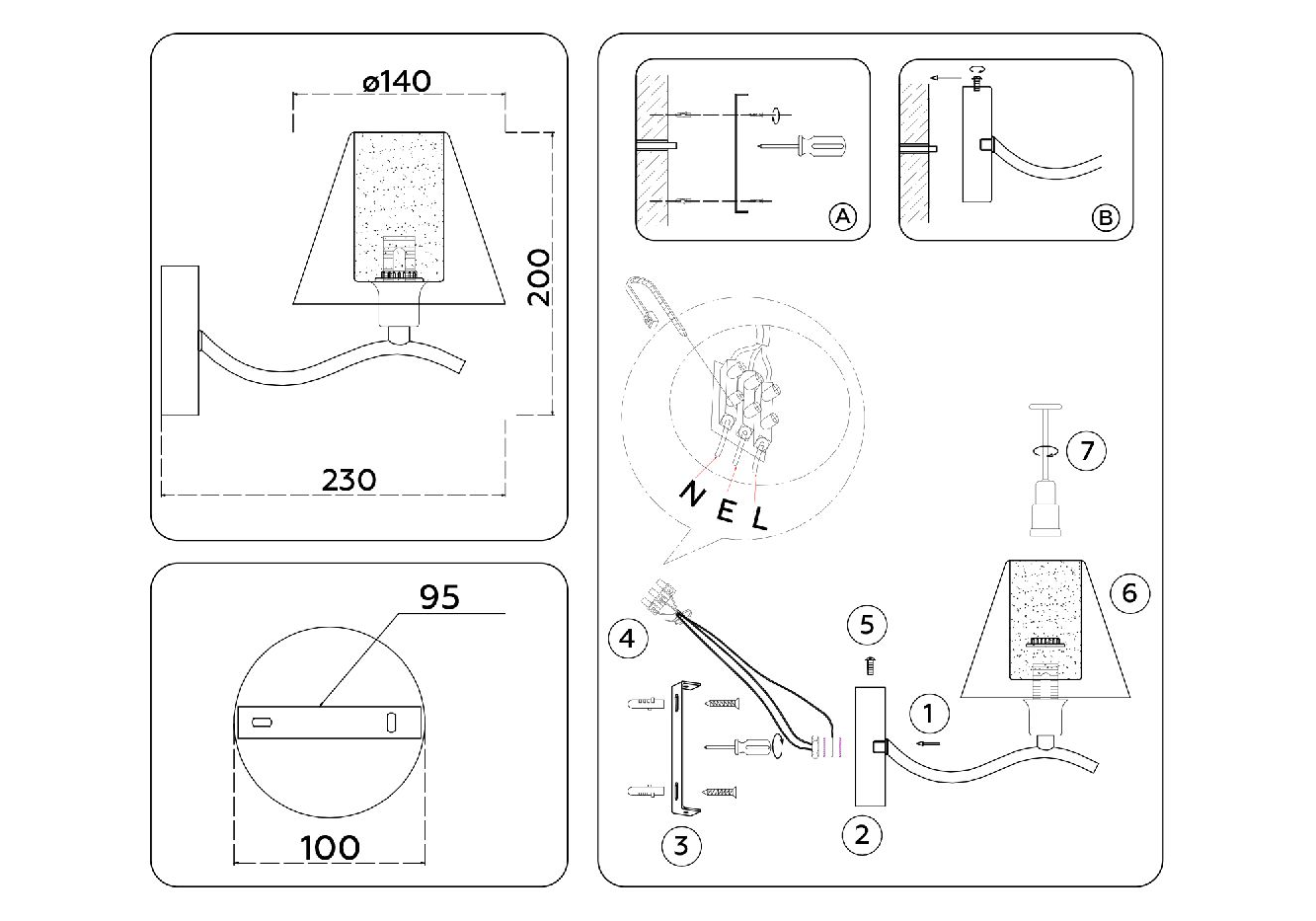 ø140

200

230

95

100

A

B

N E L

7

6

4

5

1

3

2