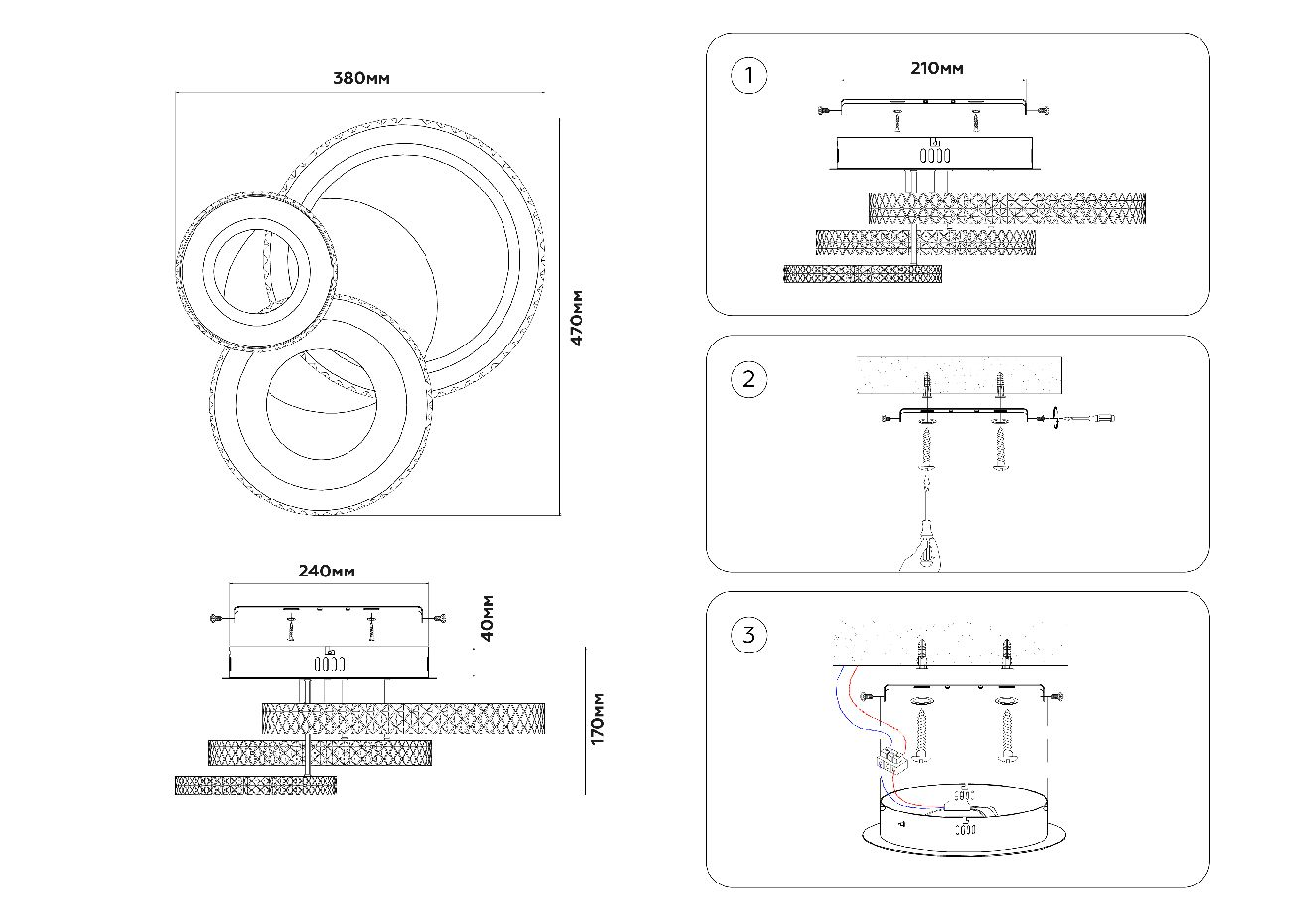 380мм

470мм

240мм

40мм

170мм

1

210мм

2

3