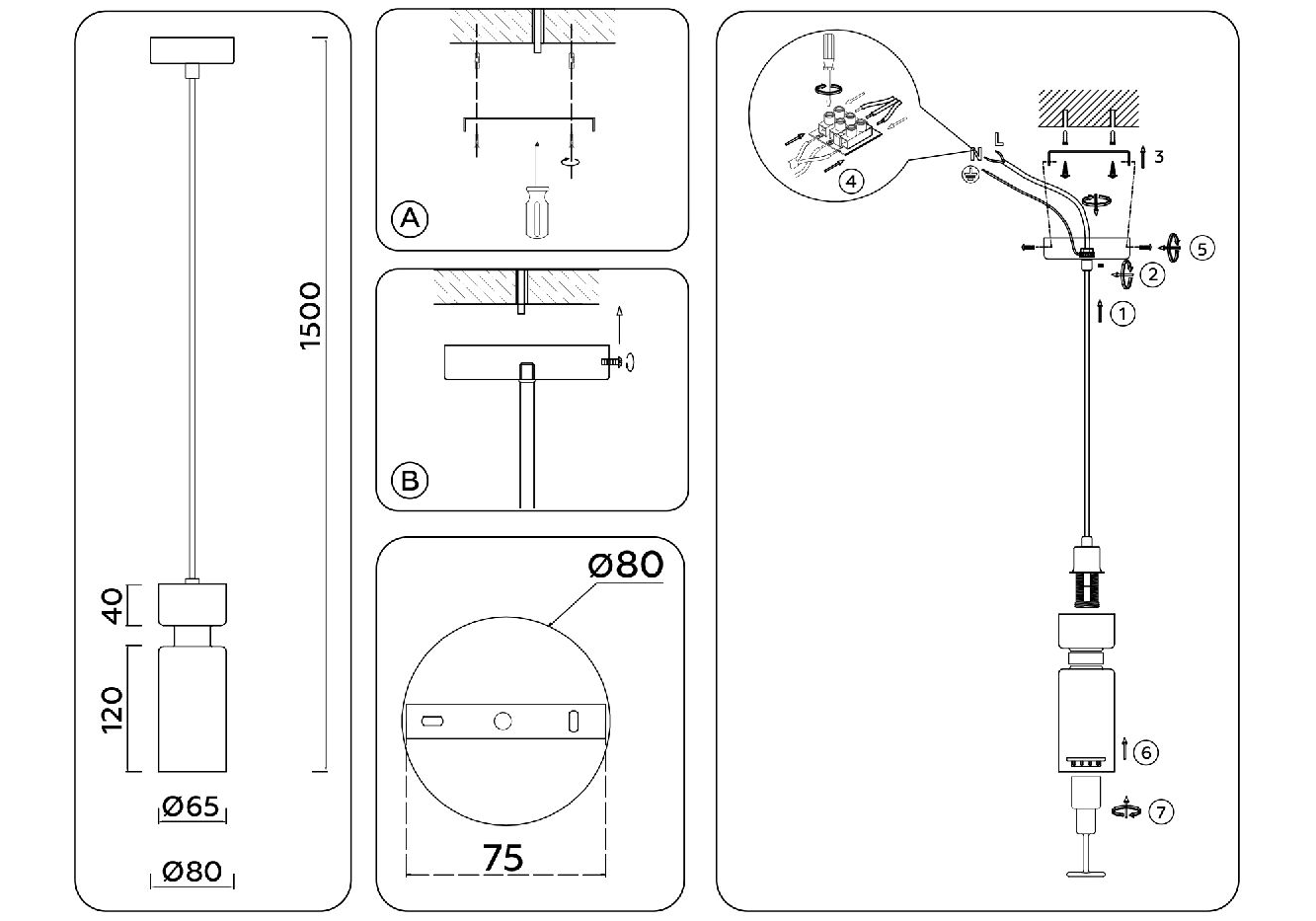 1500
40
120
Ø65
Ø80

A

B

Ø80
75

4
N
L
3
5
2
1
6
7