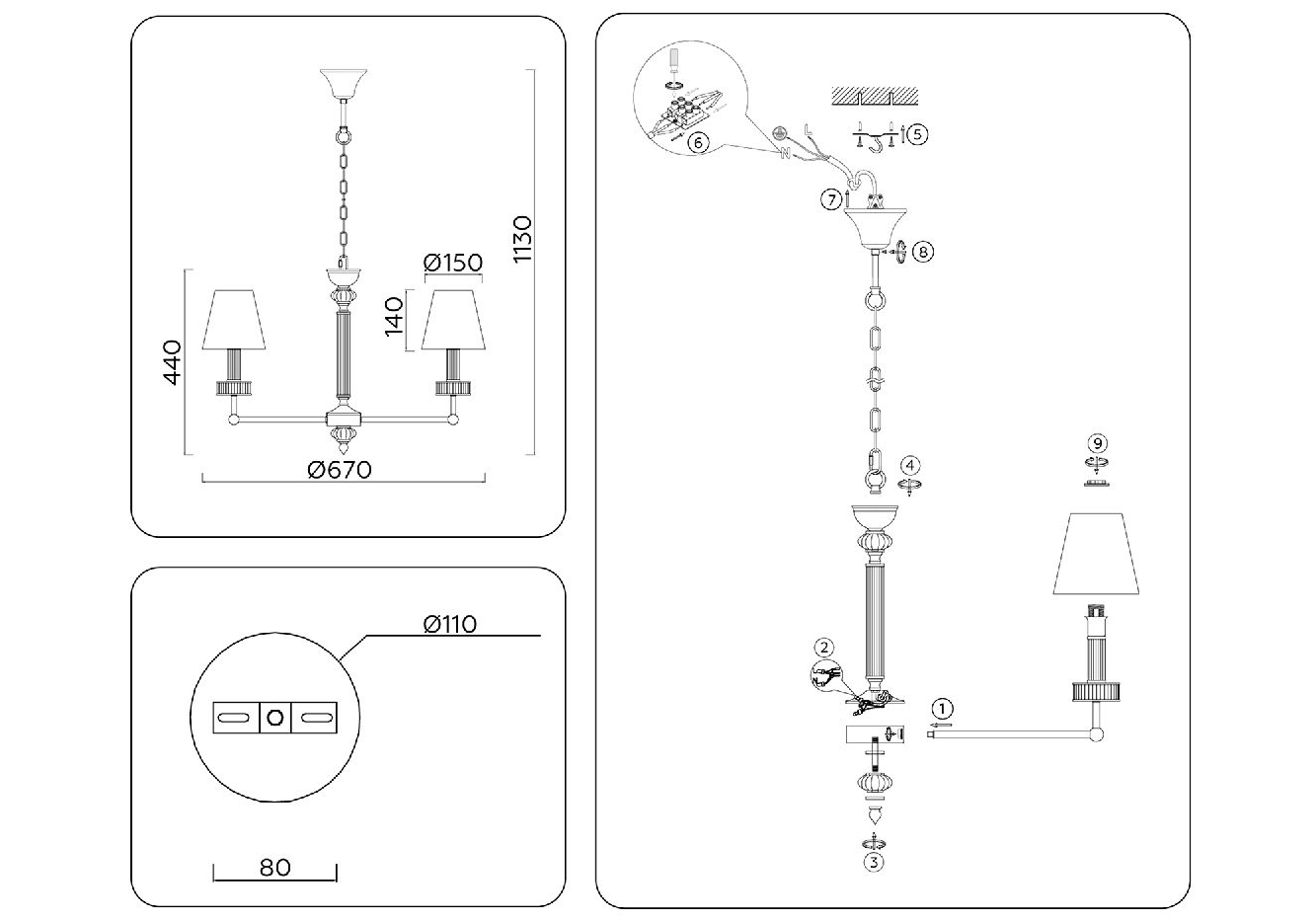 1130
Ø150
140
440
Ø670

Ø110
80

6
N
L
5
7
8
4
9
2
1
3