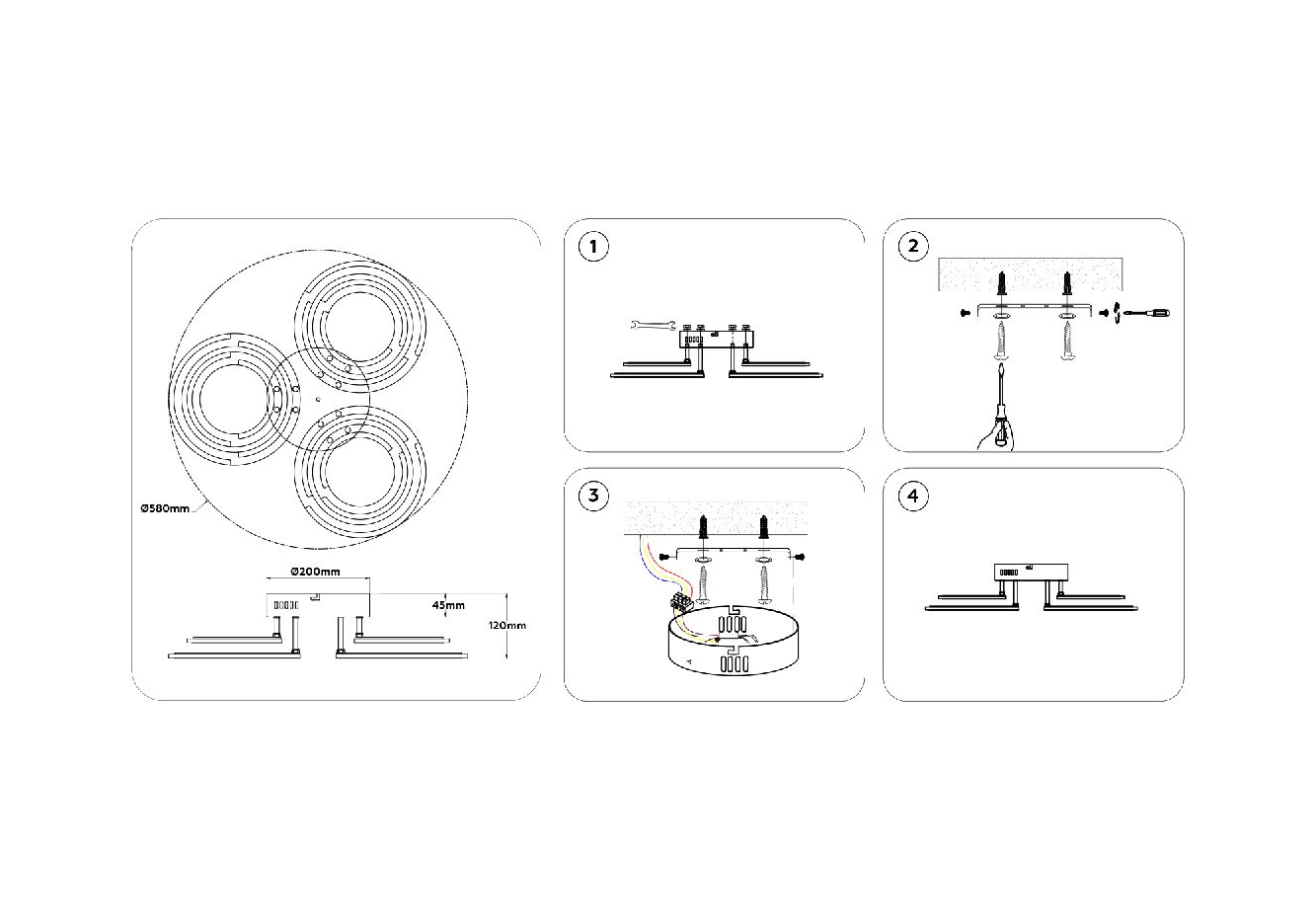 Ø580mm

Ø200mm

45mm

120mm

1

2

3

4