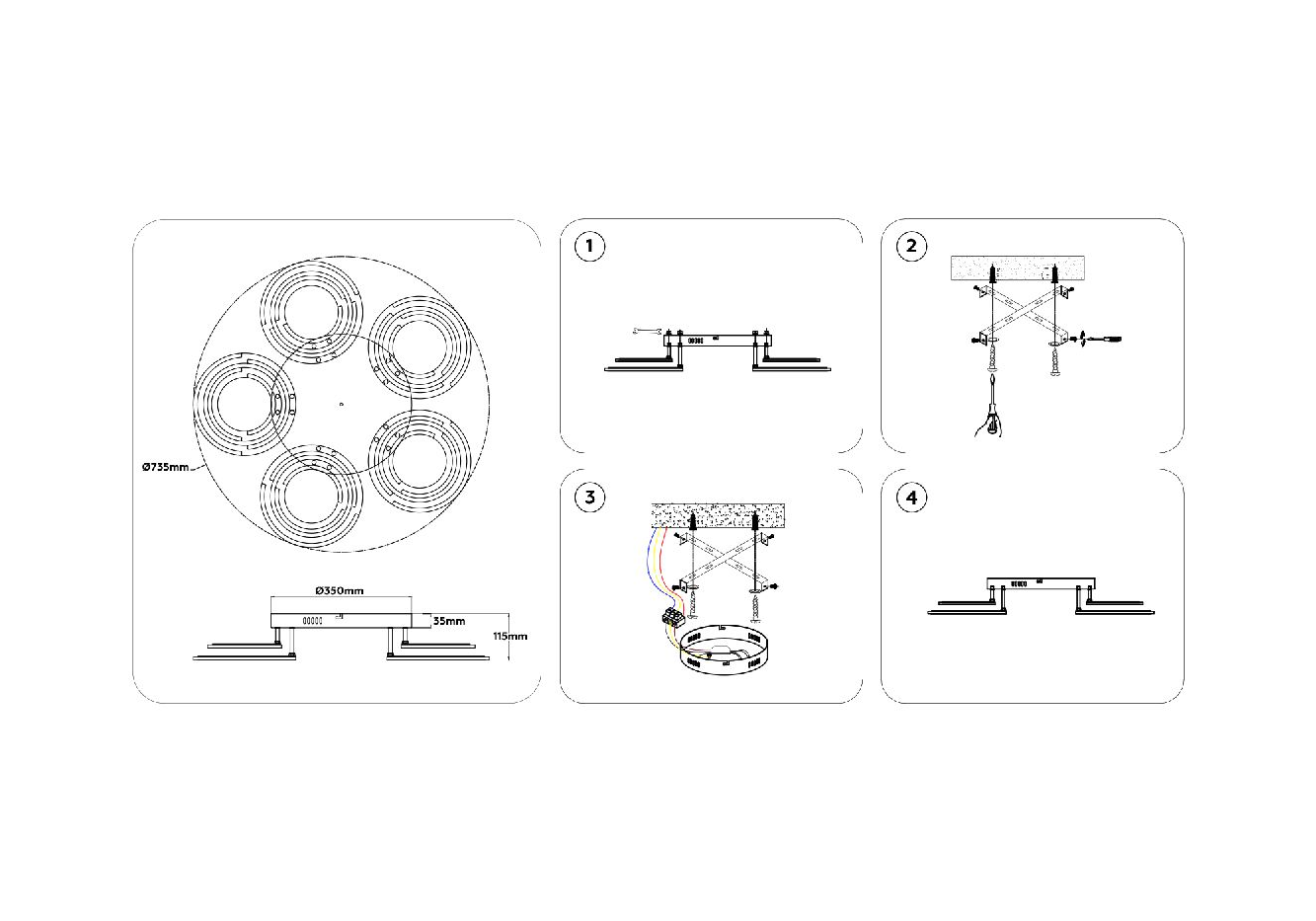 Ø735mm

Ø350mm

35mm

115mm

1

2

3

4